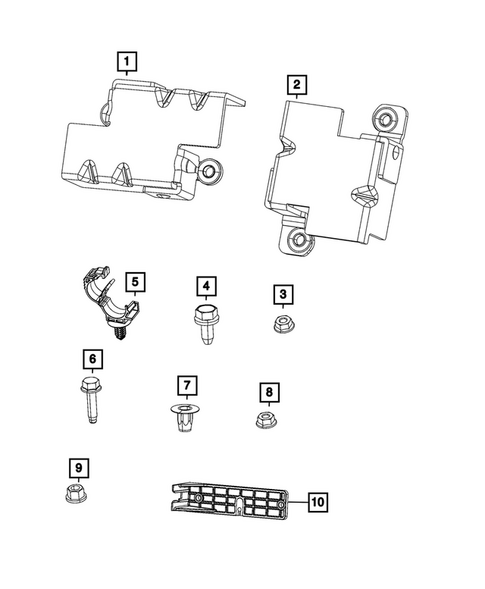 1
2
5
4
3
6
7
8
9
10