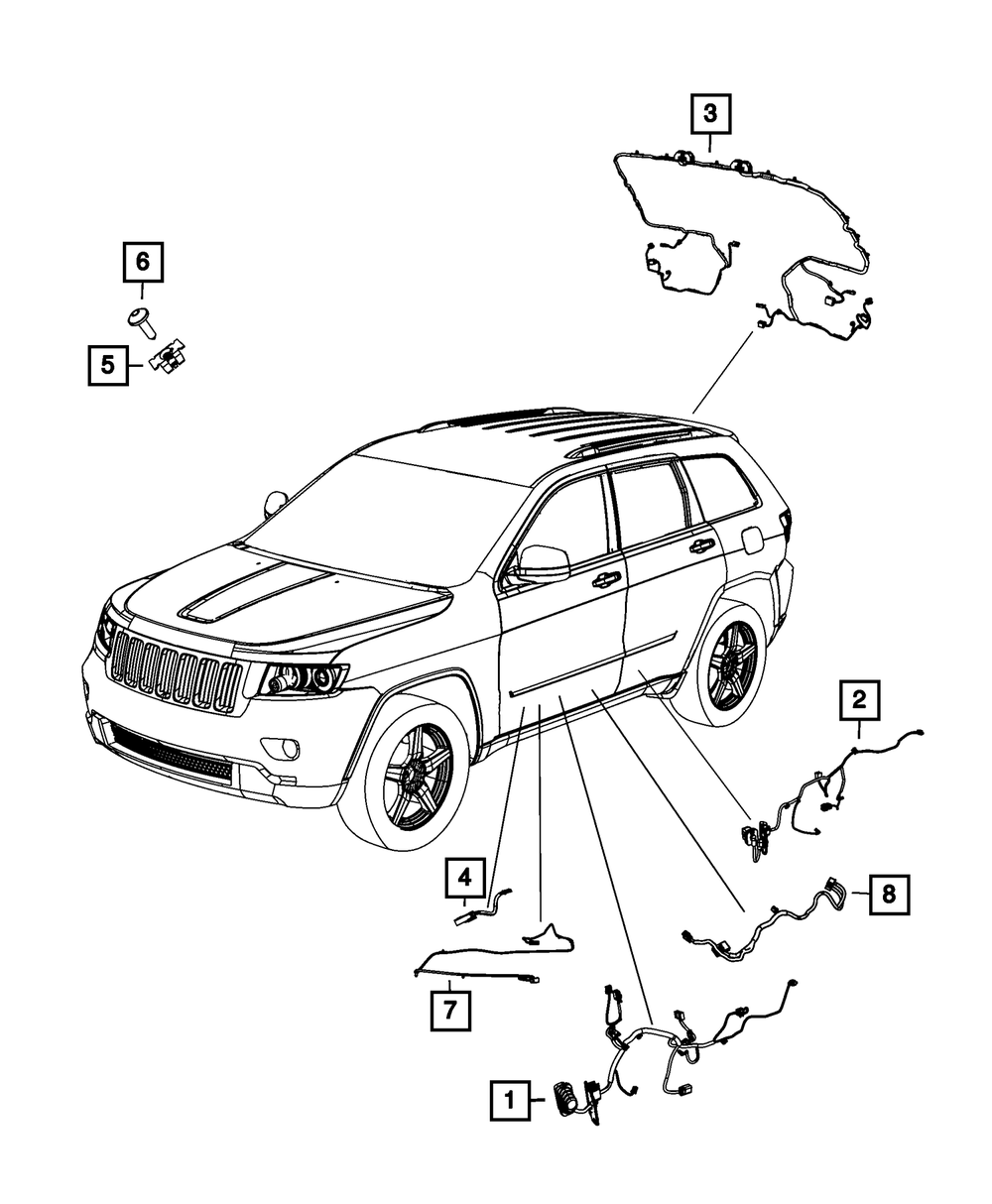 3

6

5

2

4

8

7

1