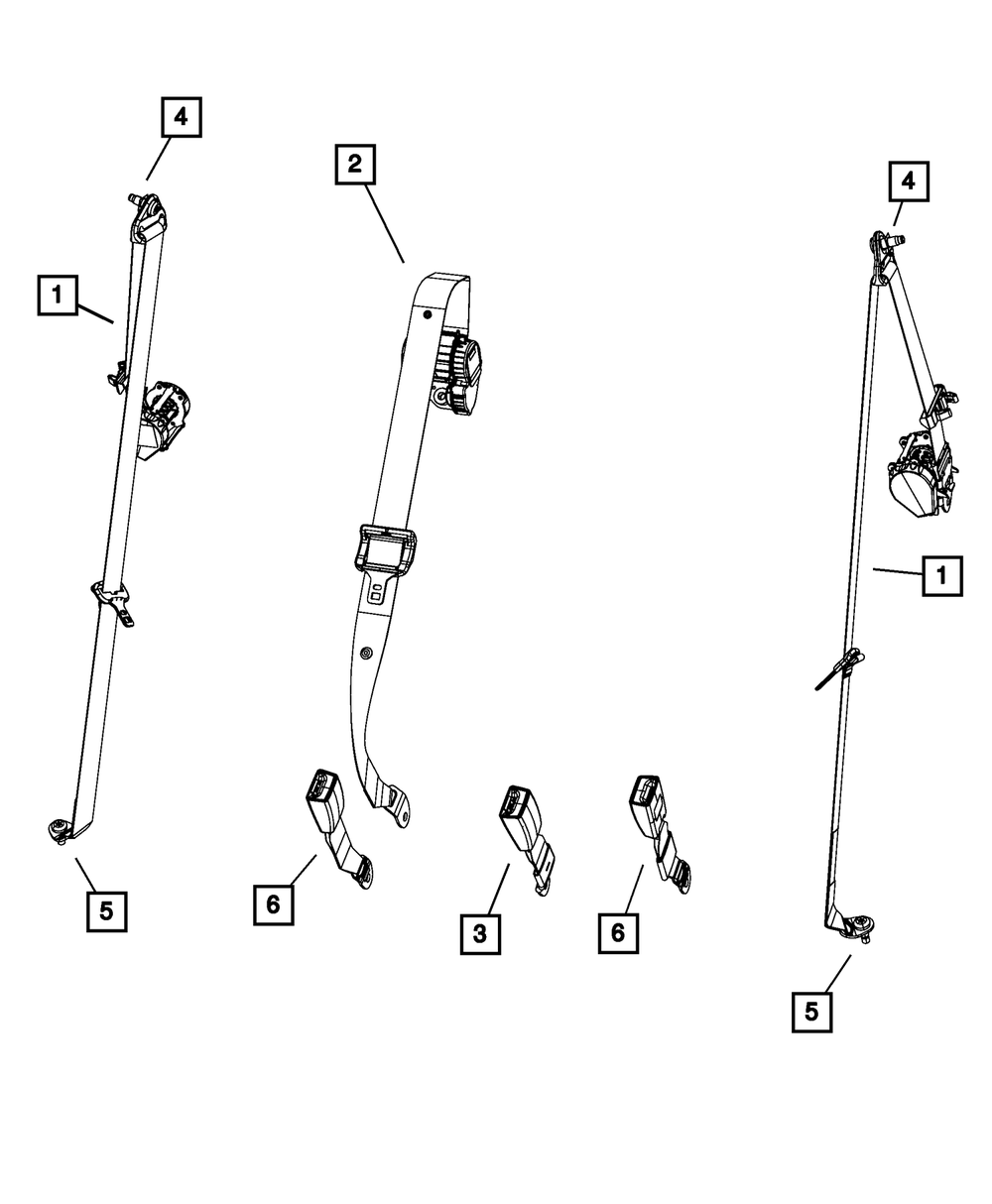 4
2
4
1
1
5
6
3
6
5