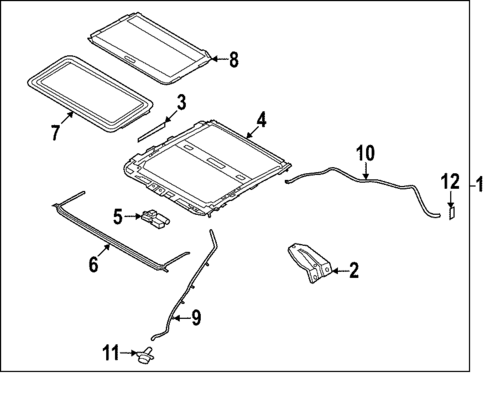 8
7
3
4
10
12
1
5
6
2
9
11