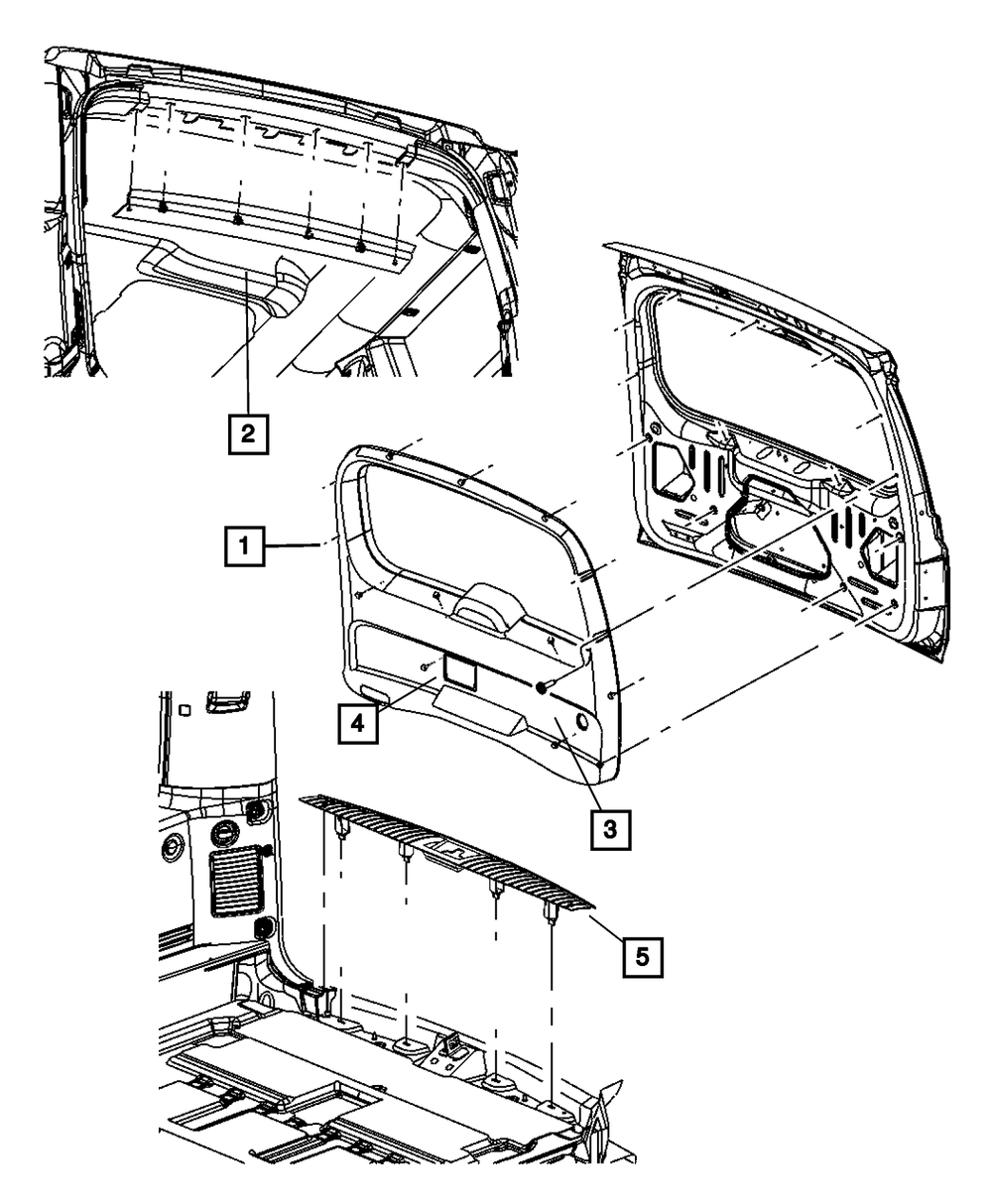 2
1
4
3
5