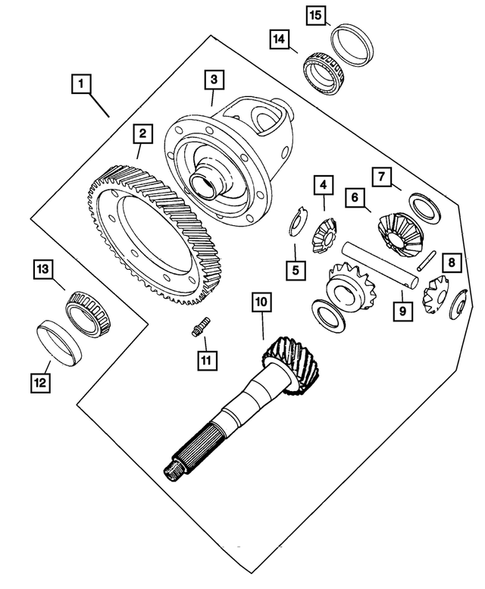 15
14
1
3
2
4
7
6
5
8
13
10
9
11
12