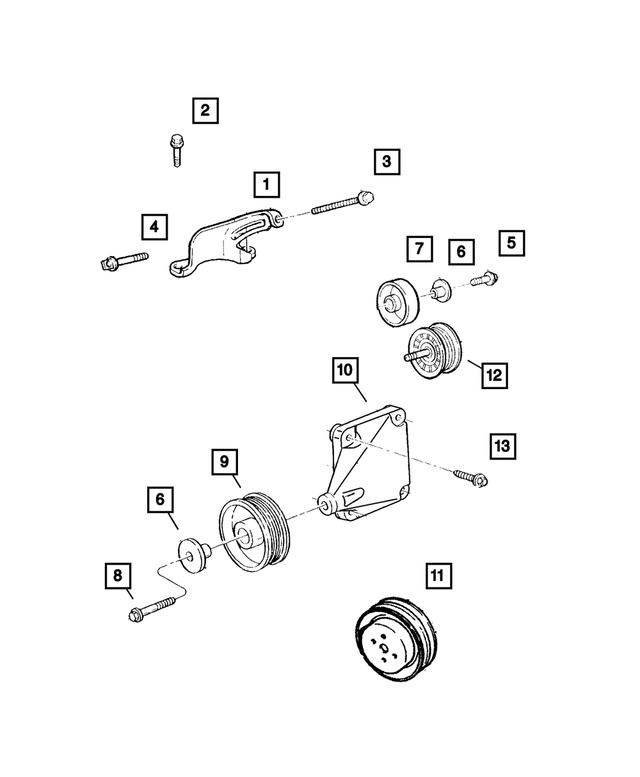 2

3

1

4

7

6

5

12

10

13

9

6

8

11