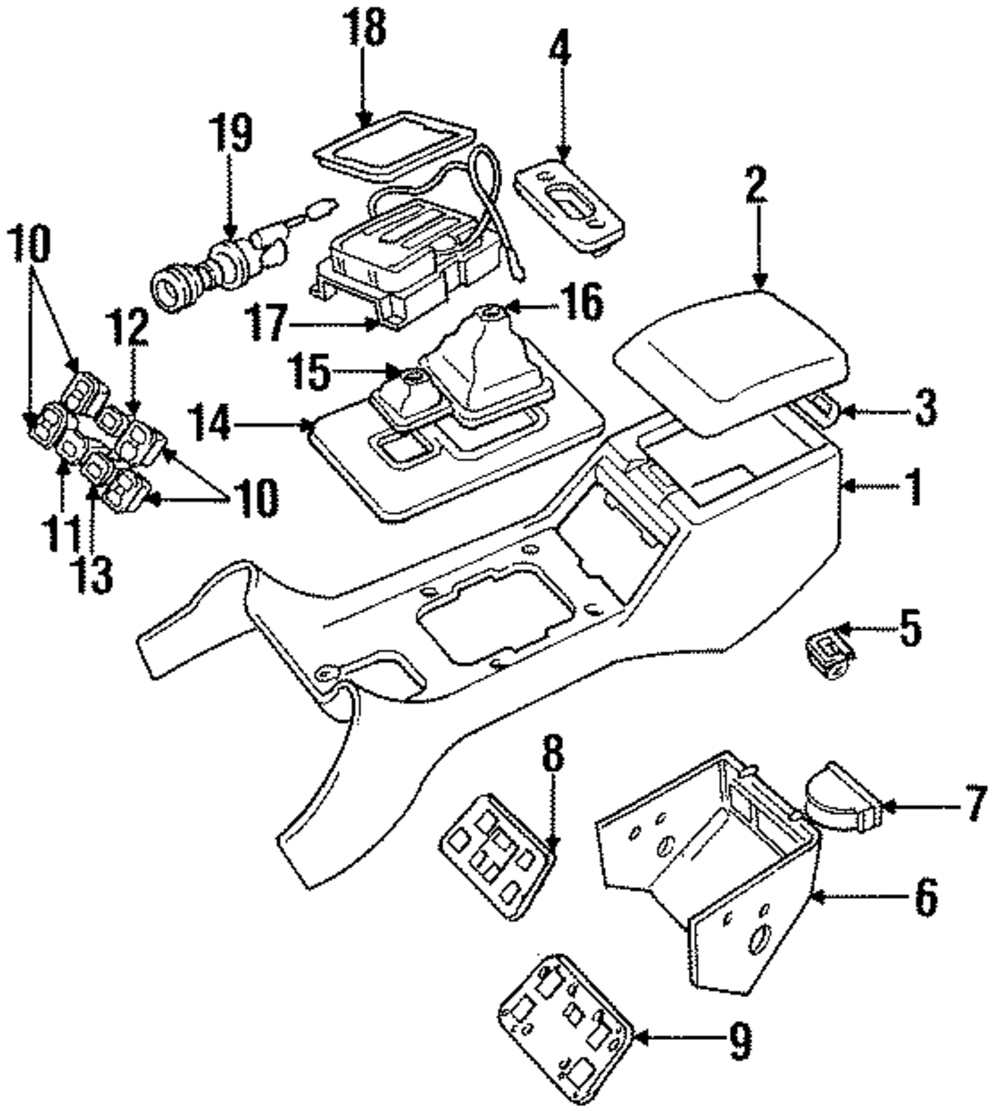 18
4
19
2
10
12
17
16
15
3
14
10
1
11
13
5
8
7
6
9