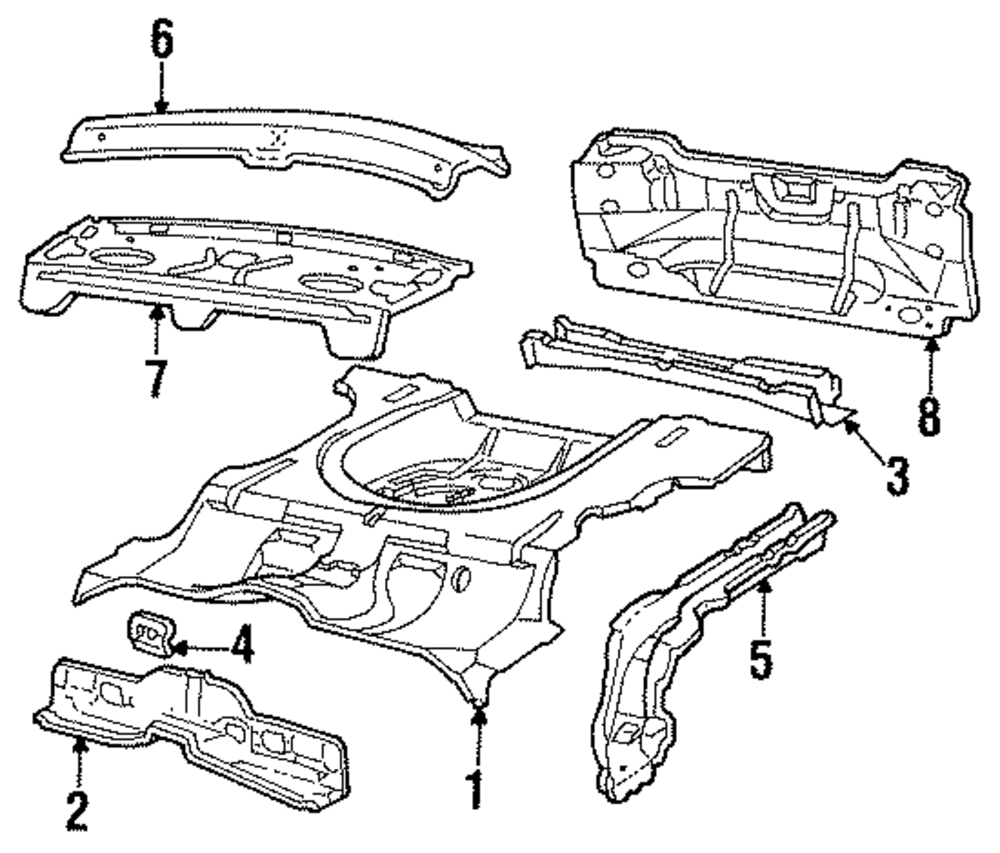 6
7
8
3
4
5
2
1