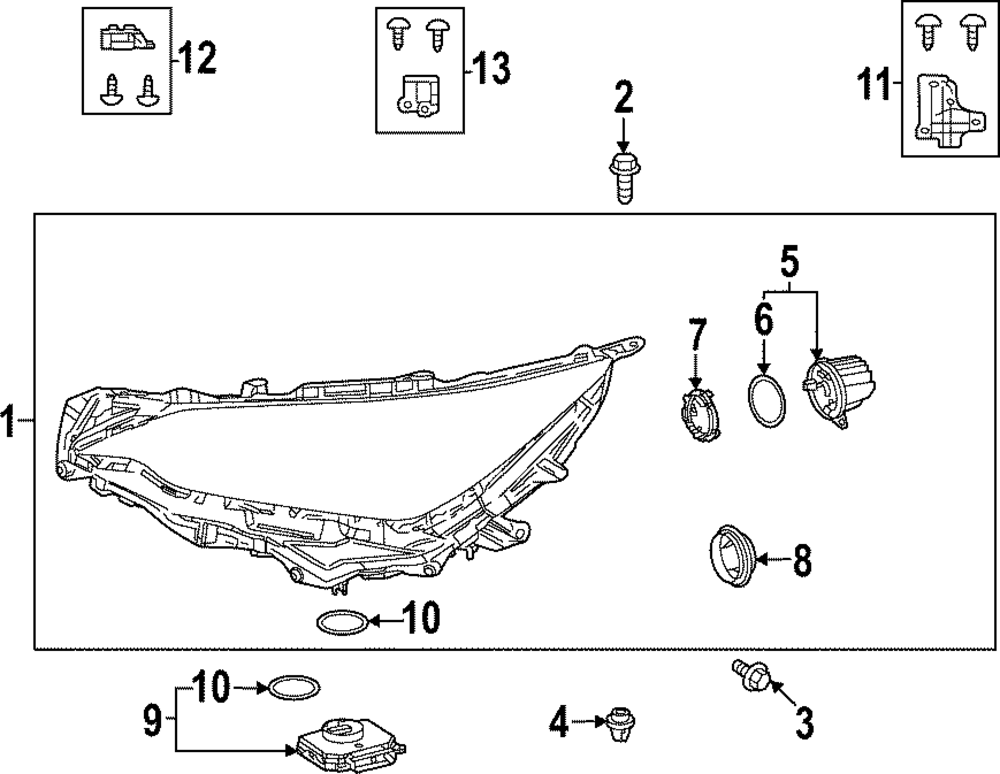 12
13
2
11
5
7
6
1
8
10
10
9
4
3