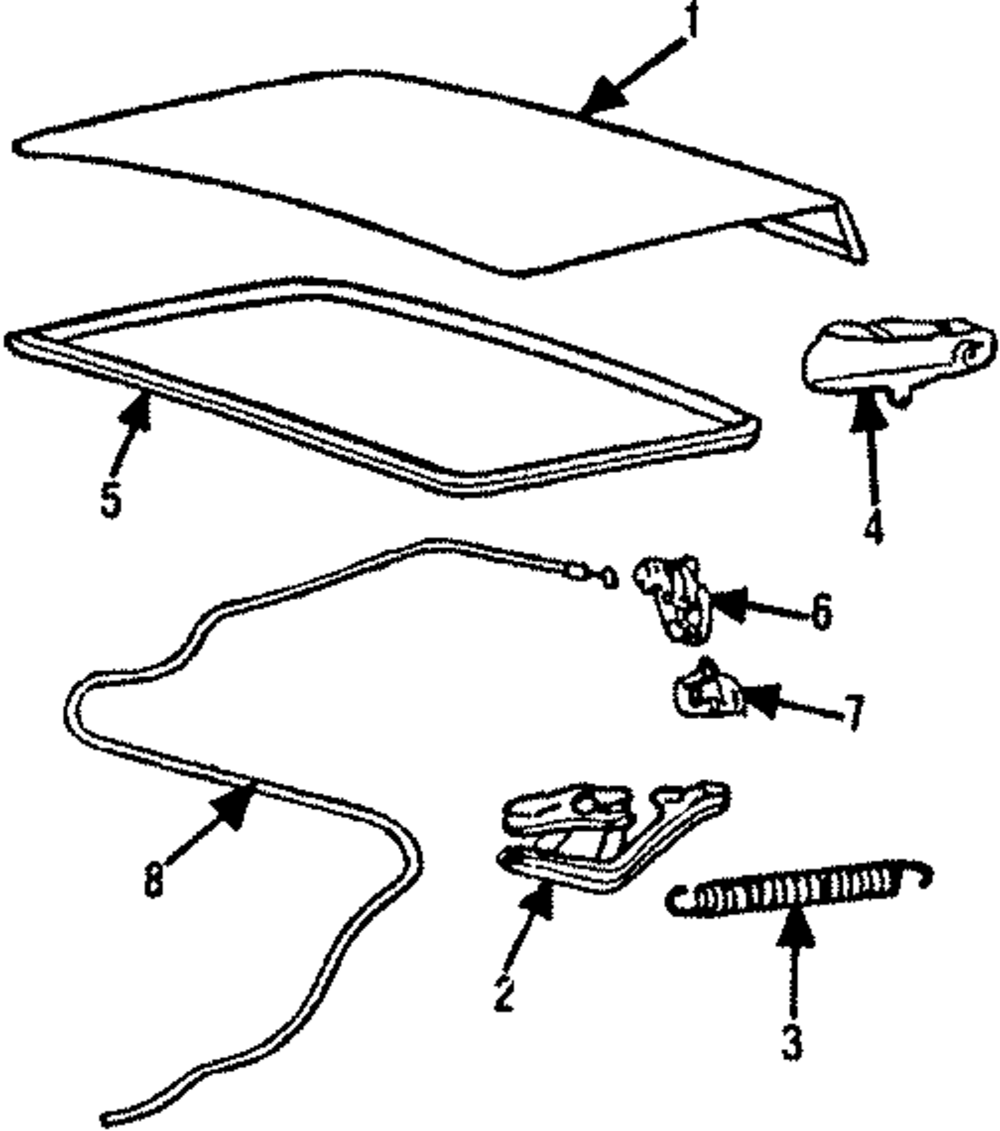 1
5
4
6
7
8
2
3