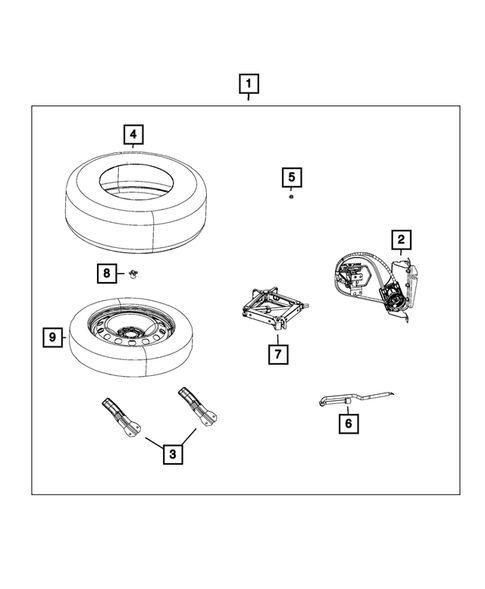 1
4
5
2
8
9
7
6
3