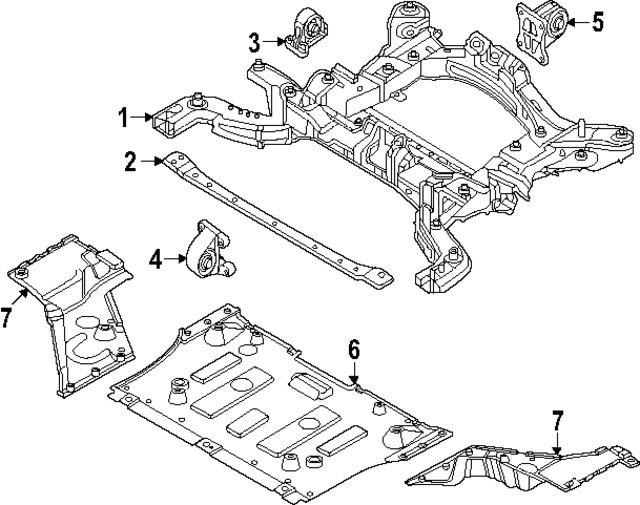 3
5
1
2
4
7
6
7