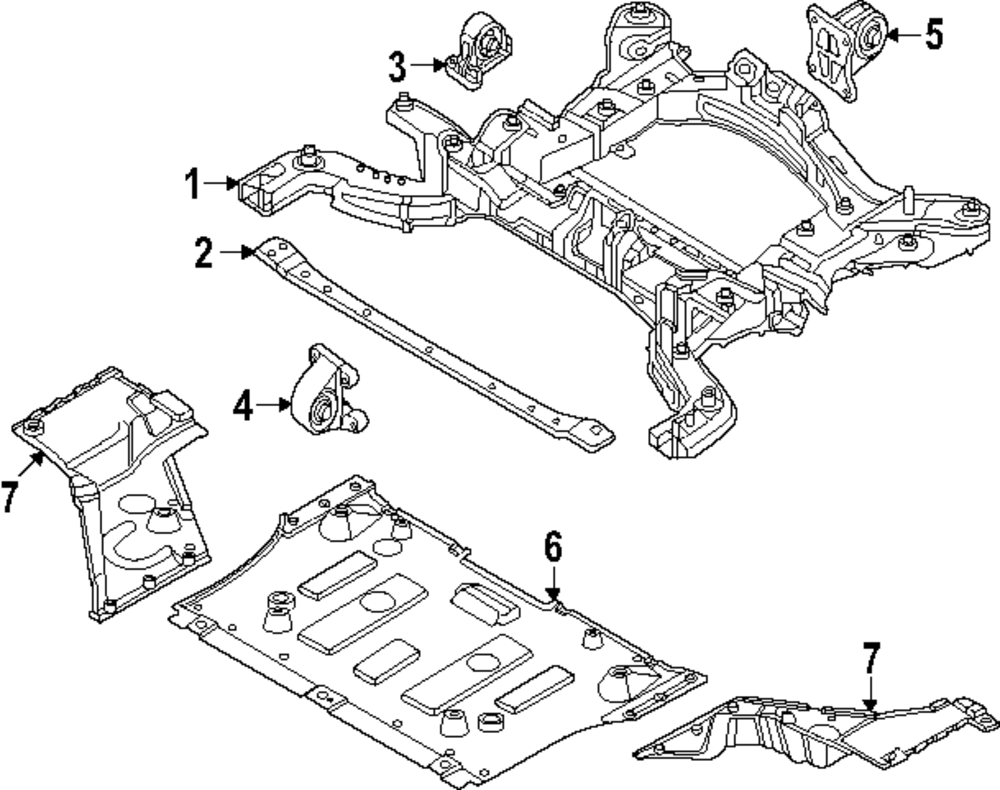 3
5
1
2
4
7
6
7