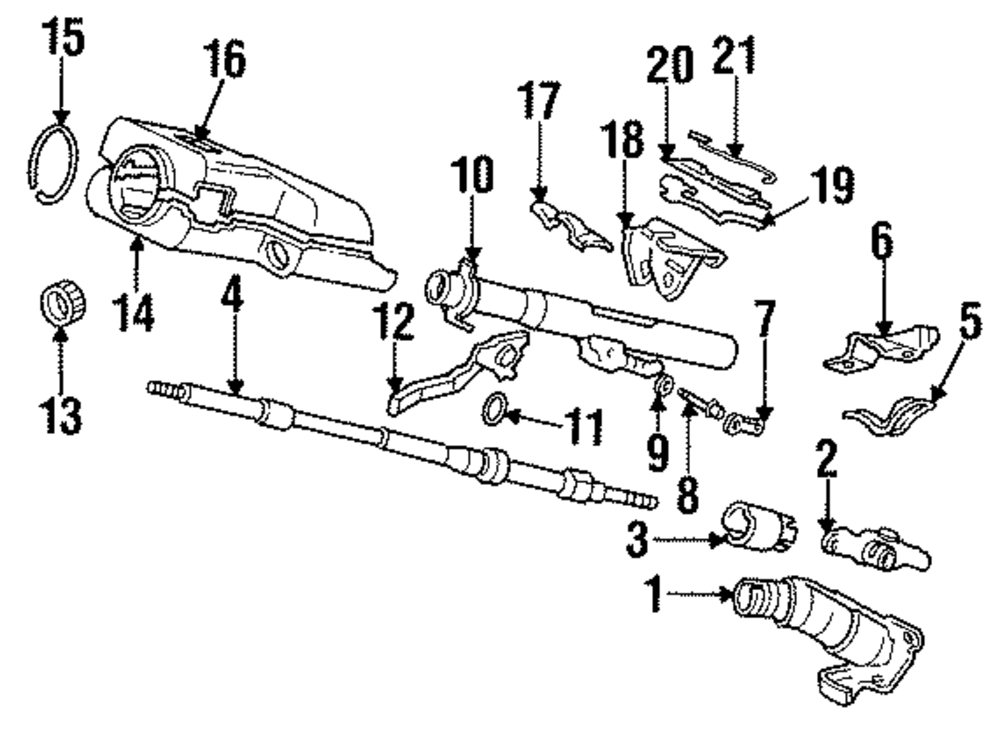 15
16
20
21
17
18
19
10
6
14
4
12
7
5
13
11
9
8
2
3
1