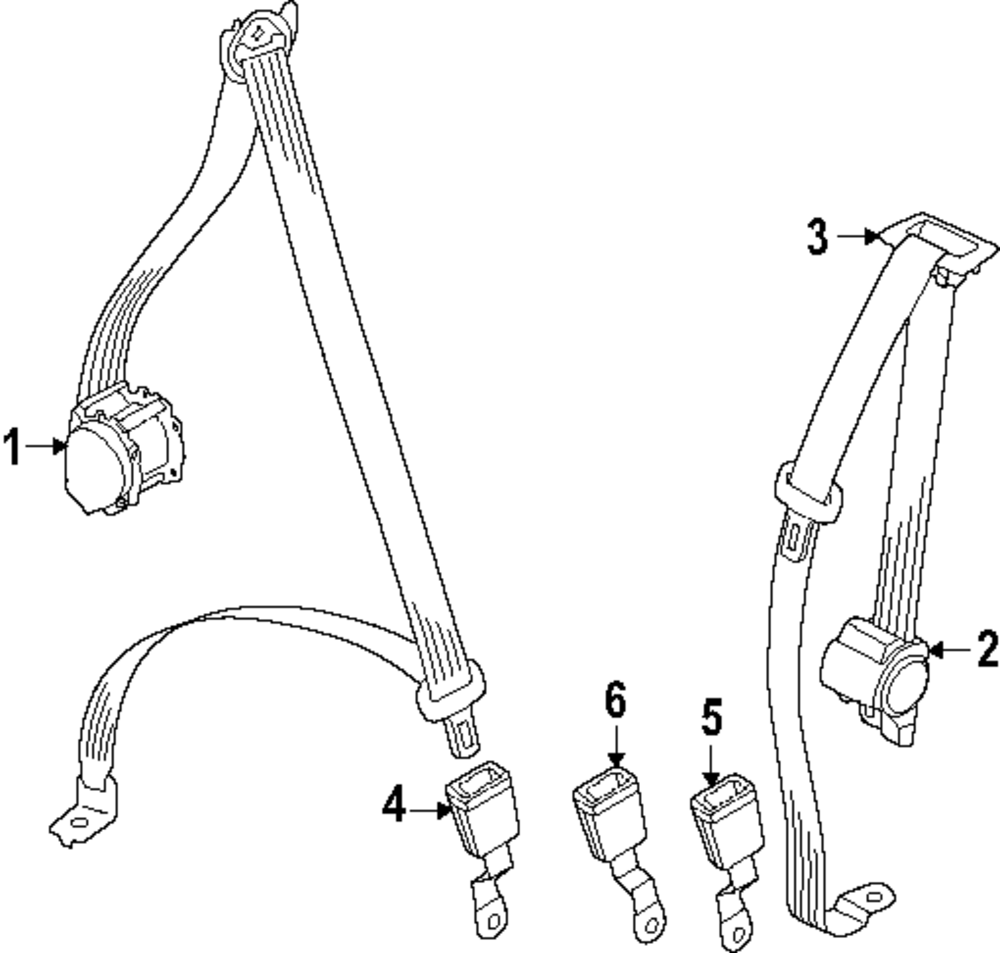 3
1
2
6
5
4