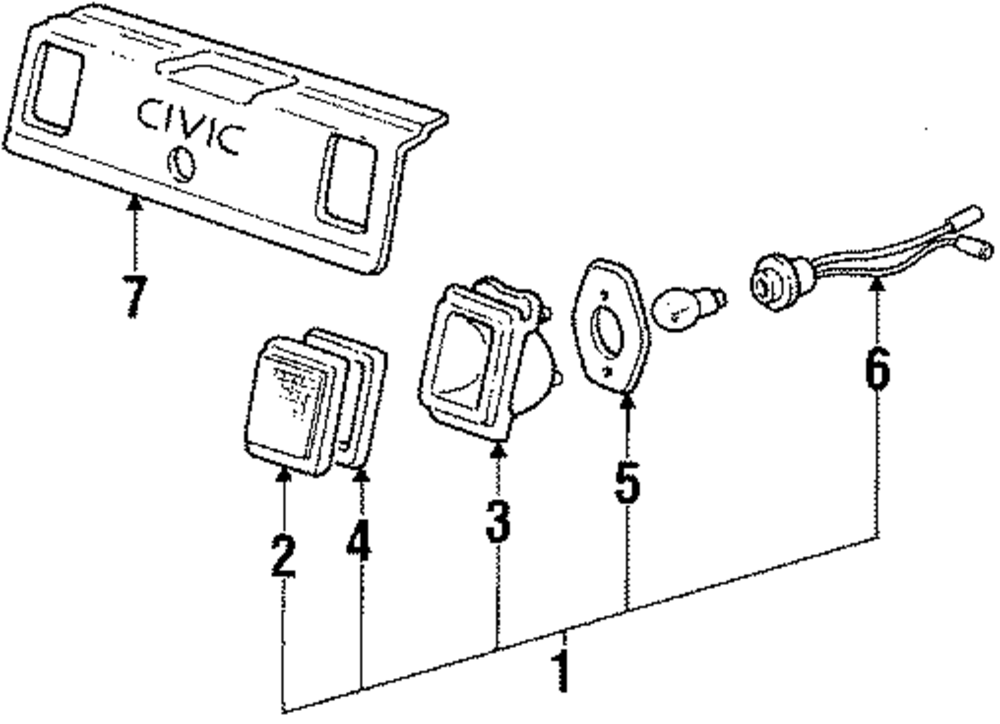 CIVIC

7

6

5

3

2

4

1