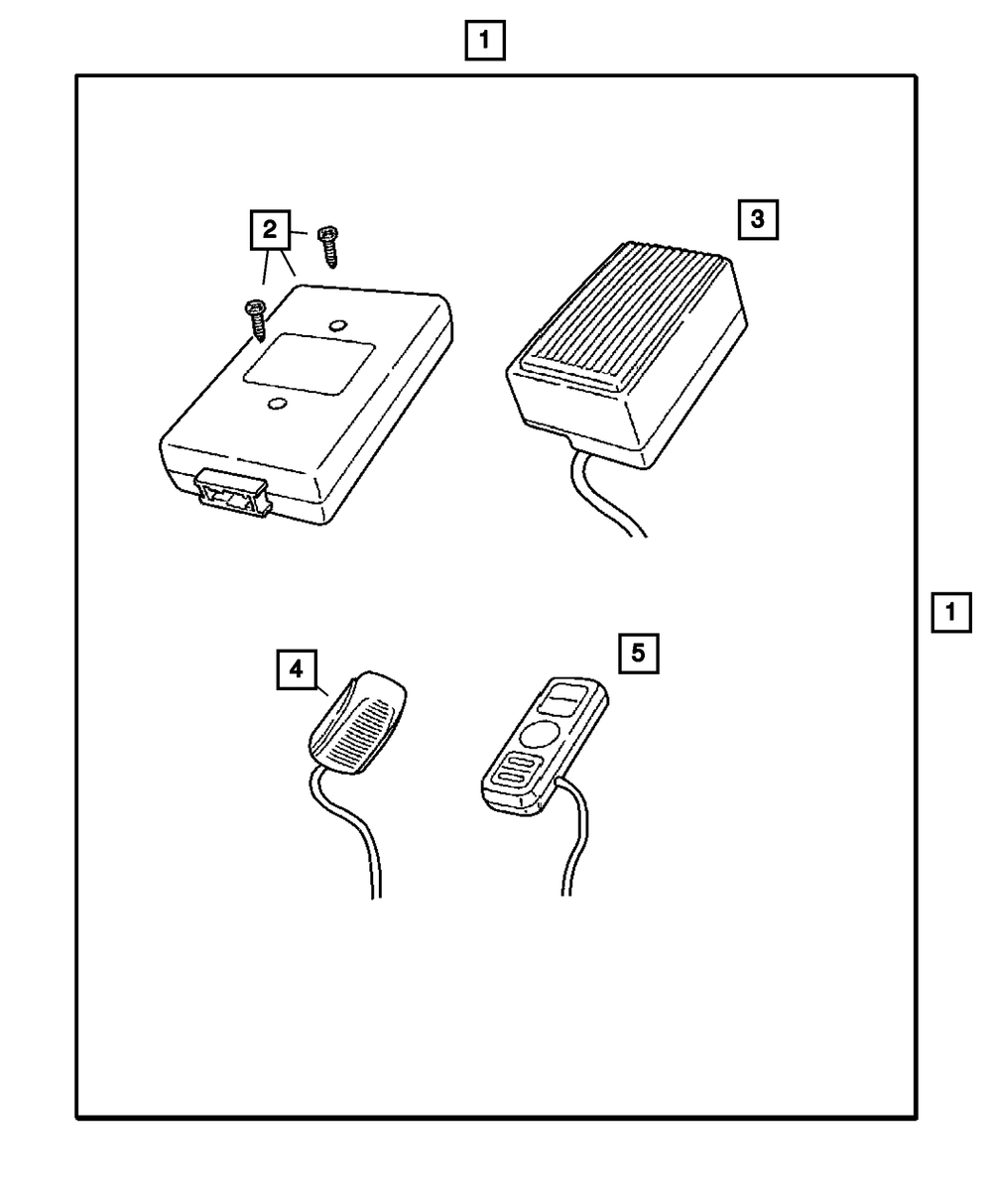 1

2

3

1

4

5