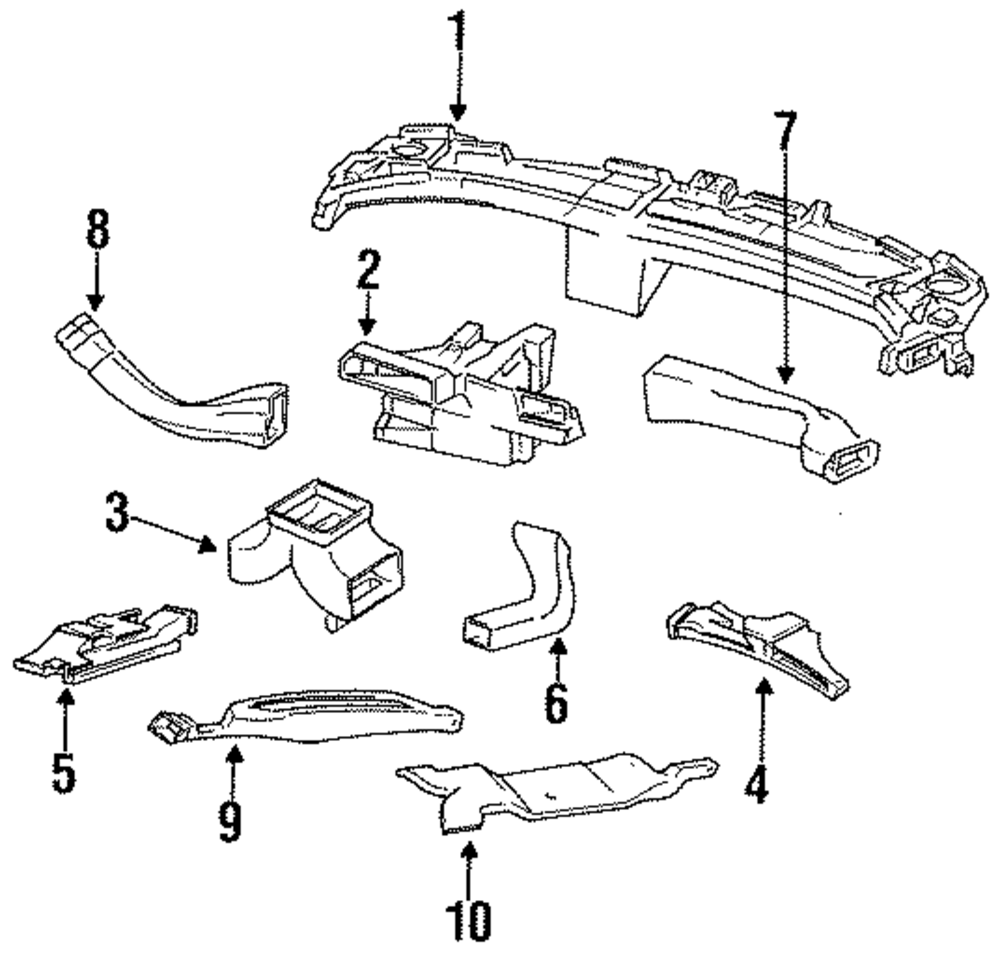 1
7
8
2
3
6
5
4
9
10