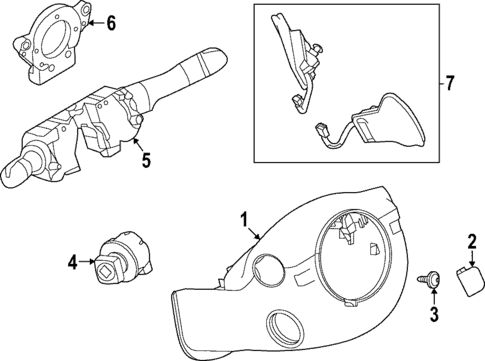 6
7
5
1
2
4
3