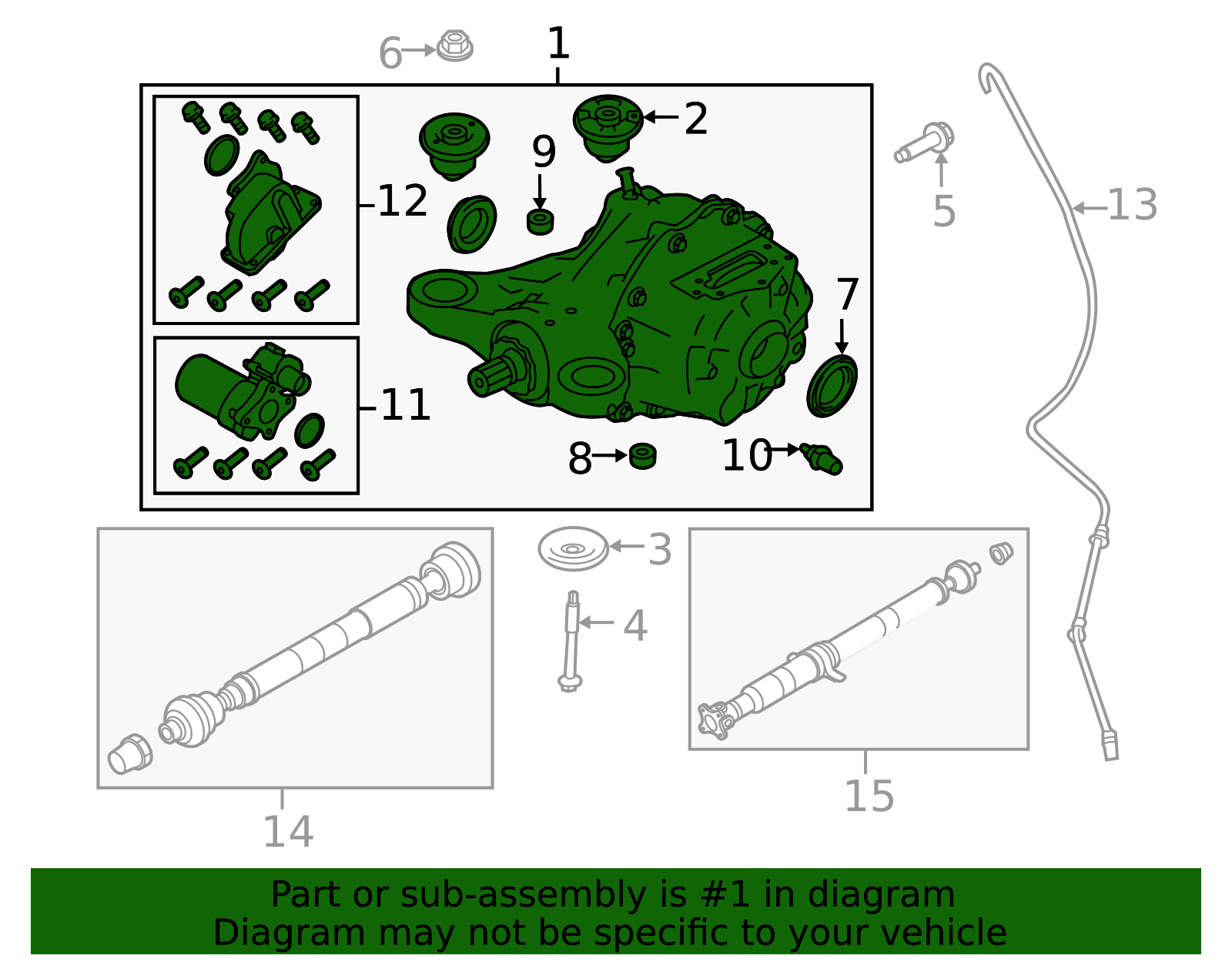 6
1
2
9
12
5
13
7
11
8
10
3
4
14
15

Part or sub-assembly is #1 in diagram
Diagram may not be specific to your vehicle