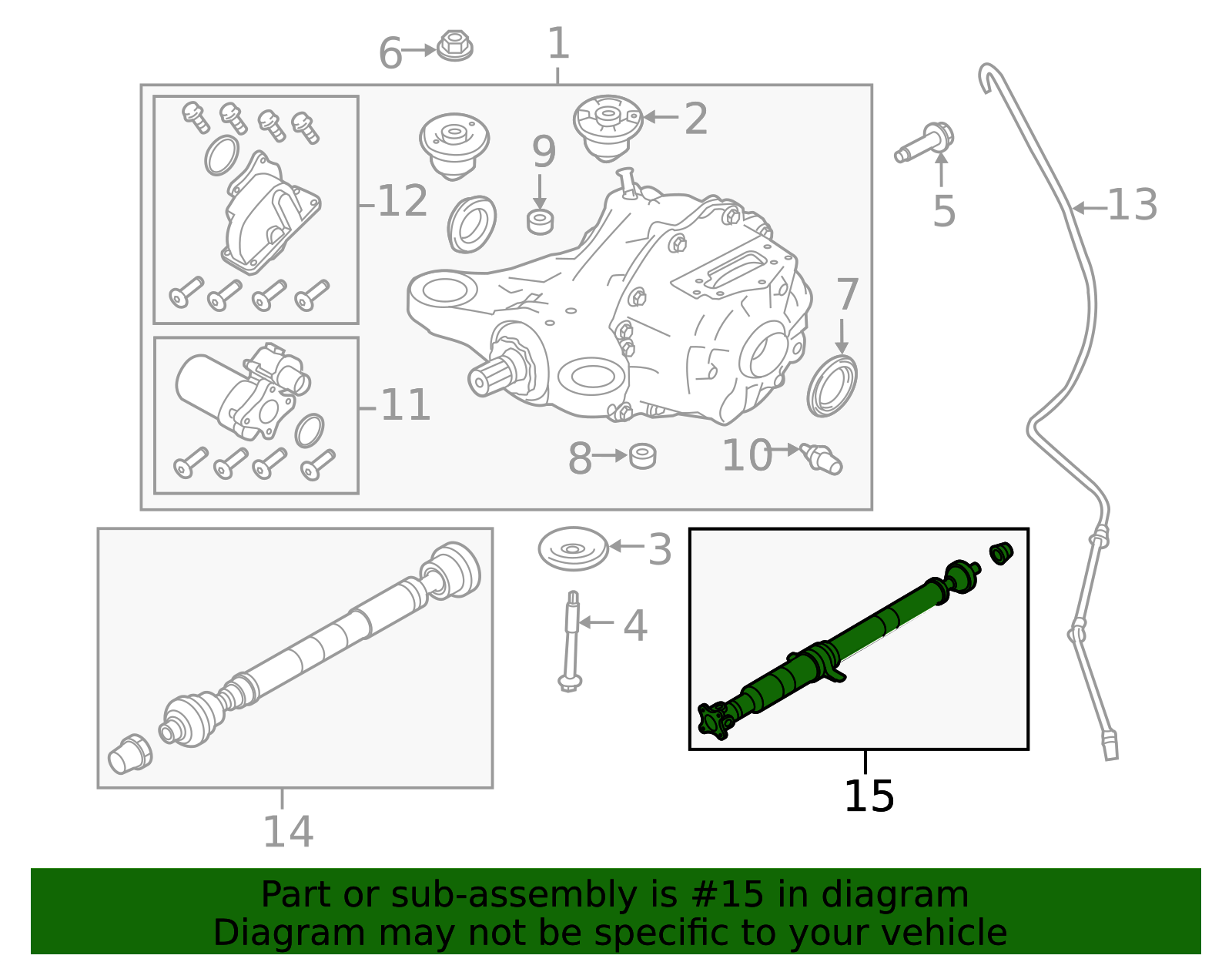 6
1
2
9
12
5
13
7
11
8
10
3
4
14
15

Part or sub-assembly is #15 in diagram
Diagram may not be specific to your vehicle