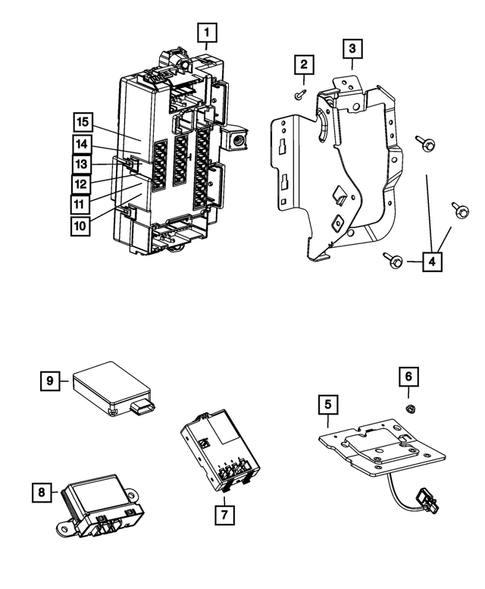 1
2
3
15
14
13
12
11
10
4
9
6
5
8
7