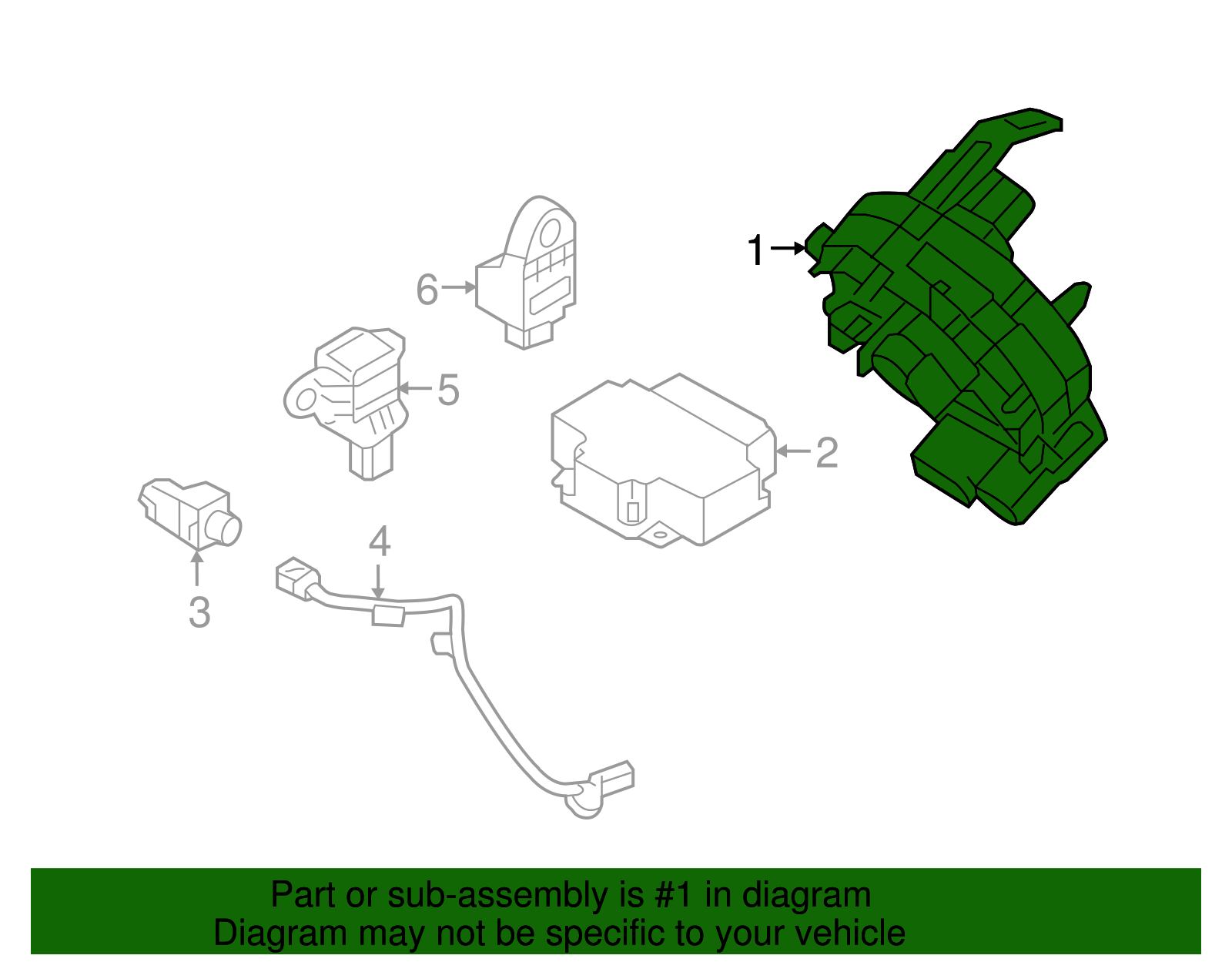 1
6
5
2
3
4

Part or sub-assembly is #1 in diagram
Diagram may not be specific to your vehicle