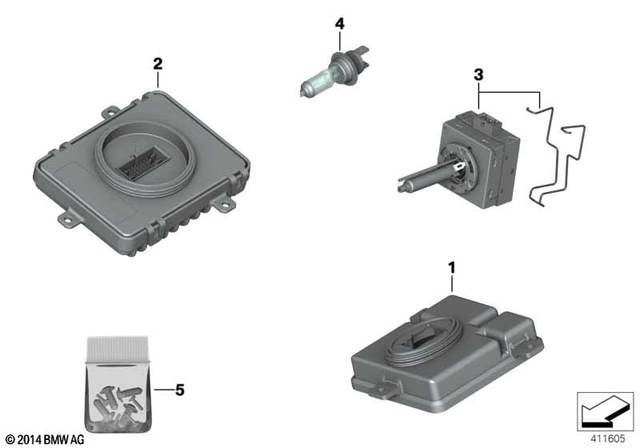 4

2

3

1

5

© 2014 BMW AG

411605