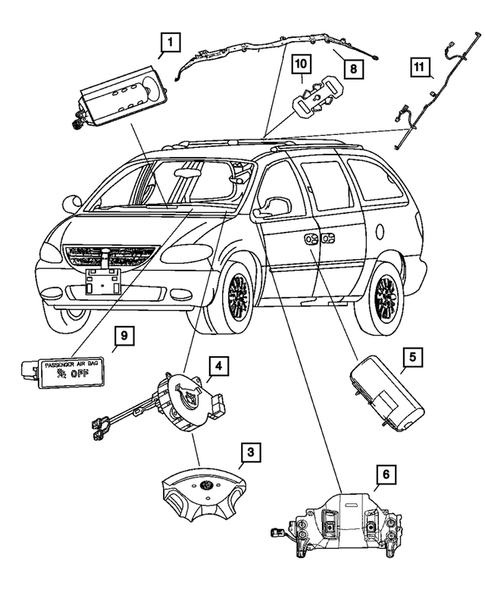 1
10
8
11
9
PASSENGER AIR BAG
OFF
4
5
3
6