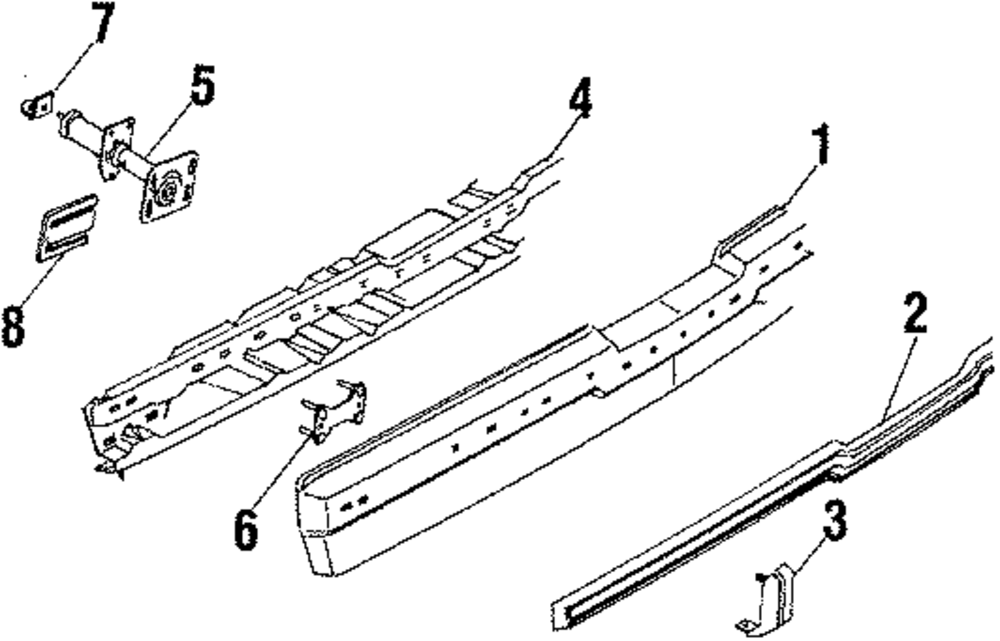 7
5
4
1
8
2
6
3