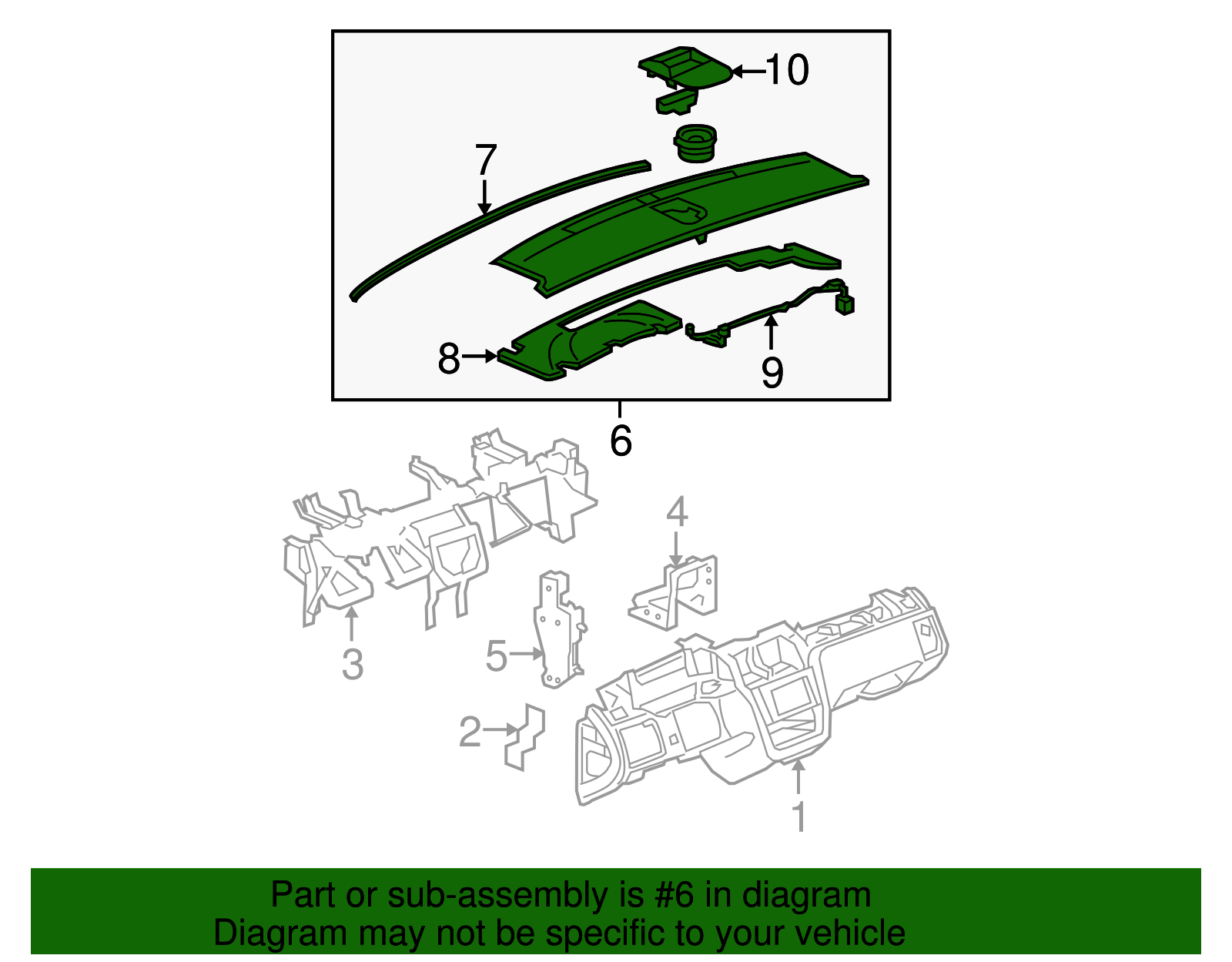 10
7
8
9
6
4
3
5
2
1

Part or sub-assembly is #6 in diagram
Diagram may not be specific to your vehicle