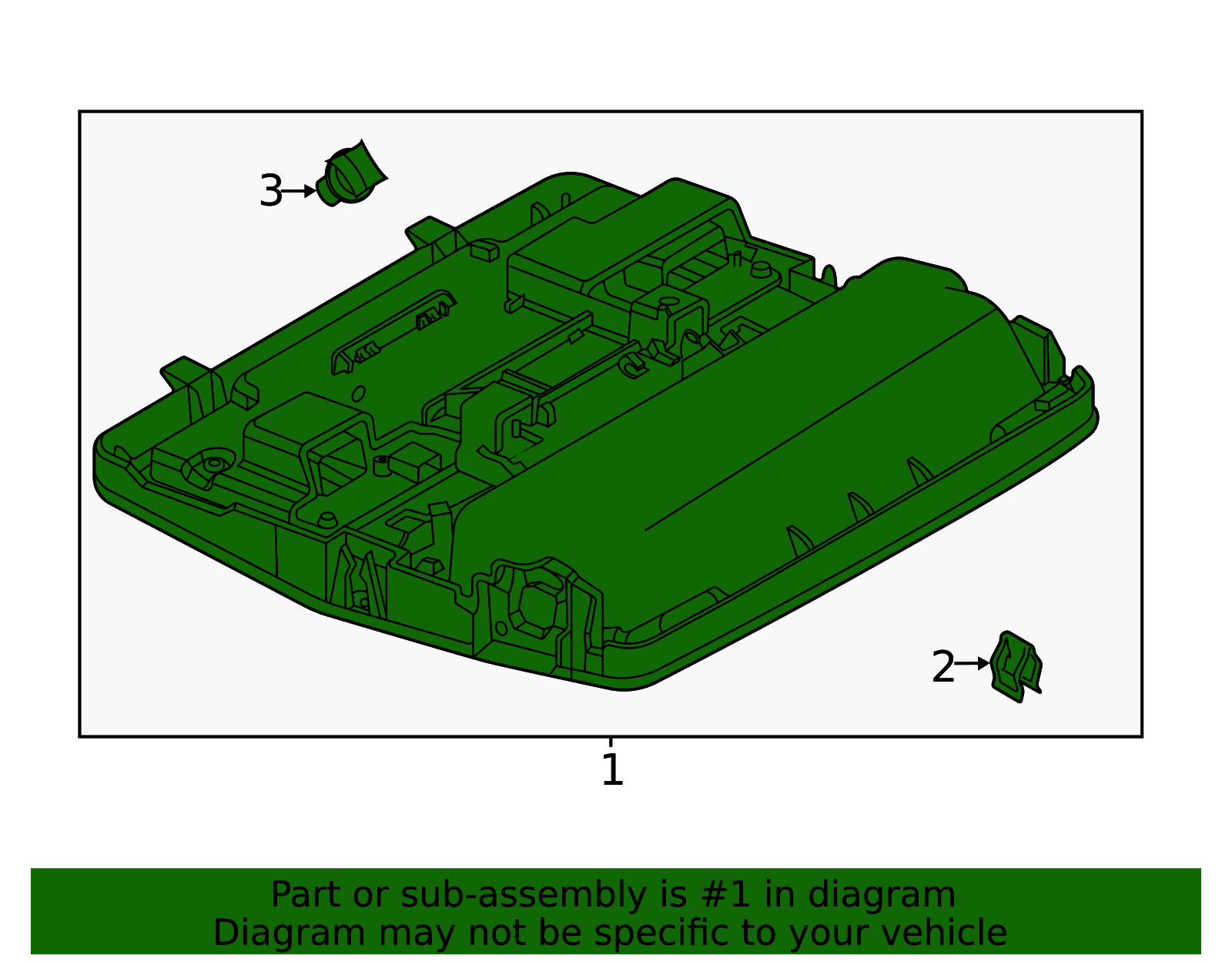 3

2

1

Part or sub-assembly is #1 in diagram
Diagram may not be specific to your vehicle