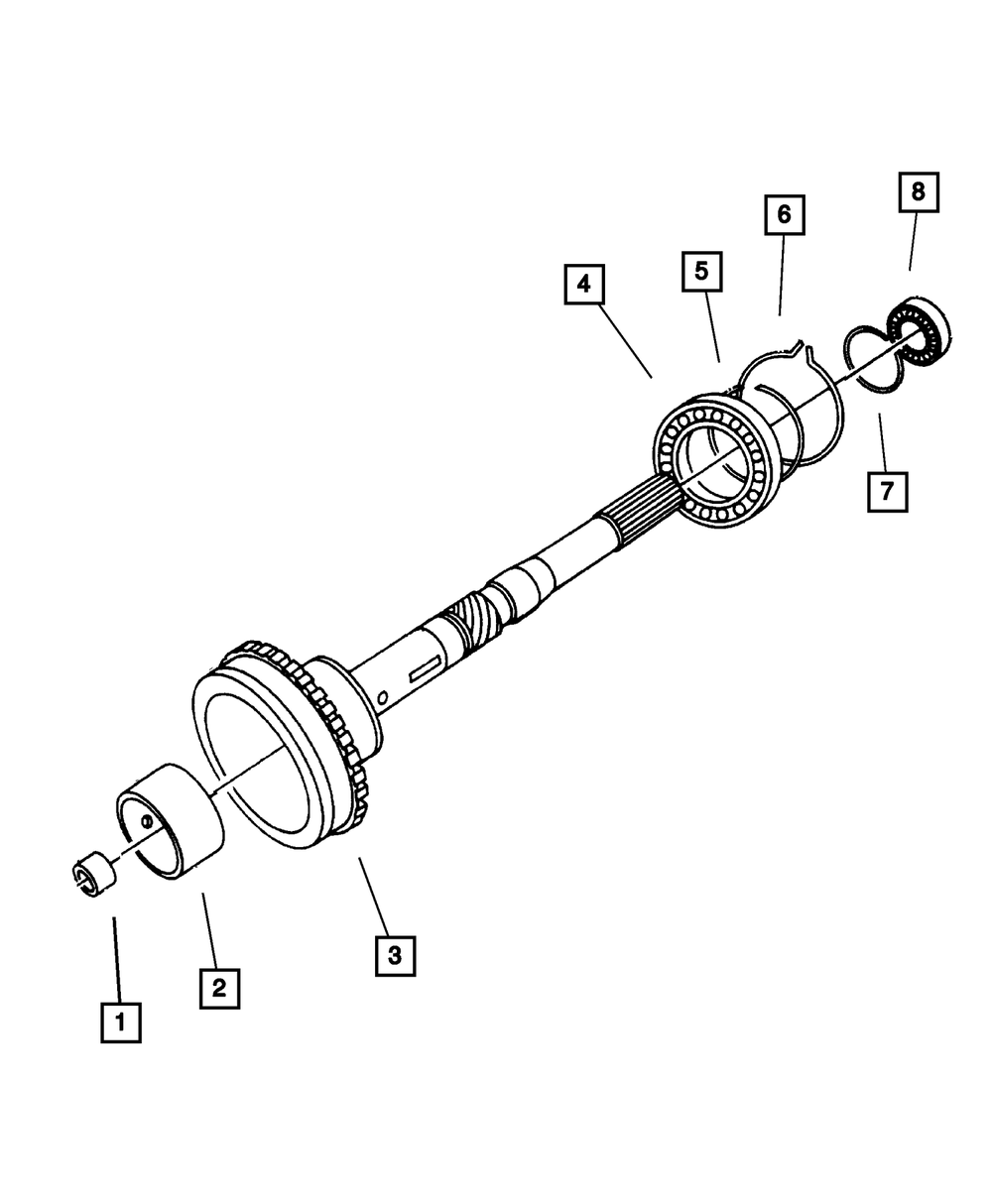 8
6
5
4
7
3
2
1