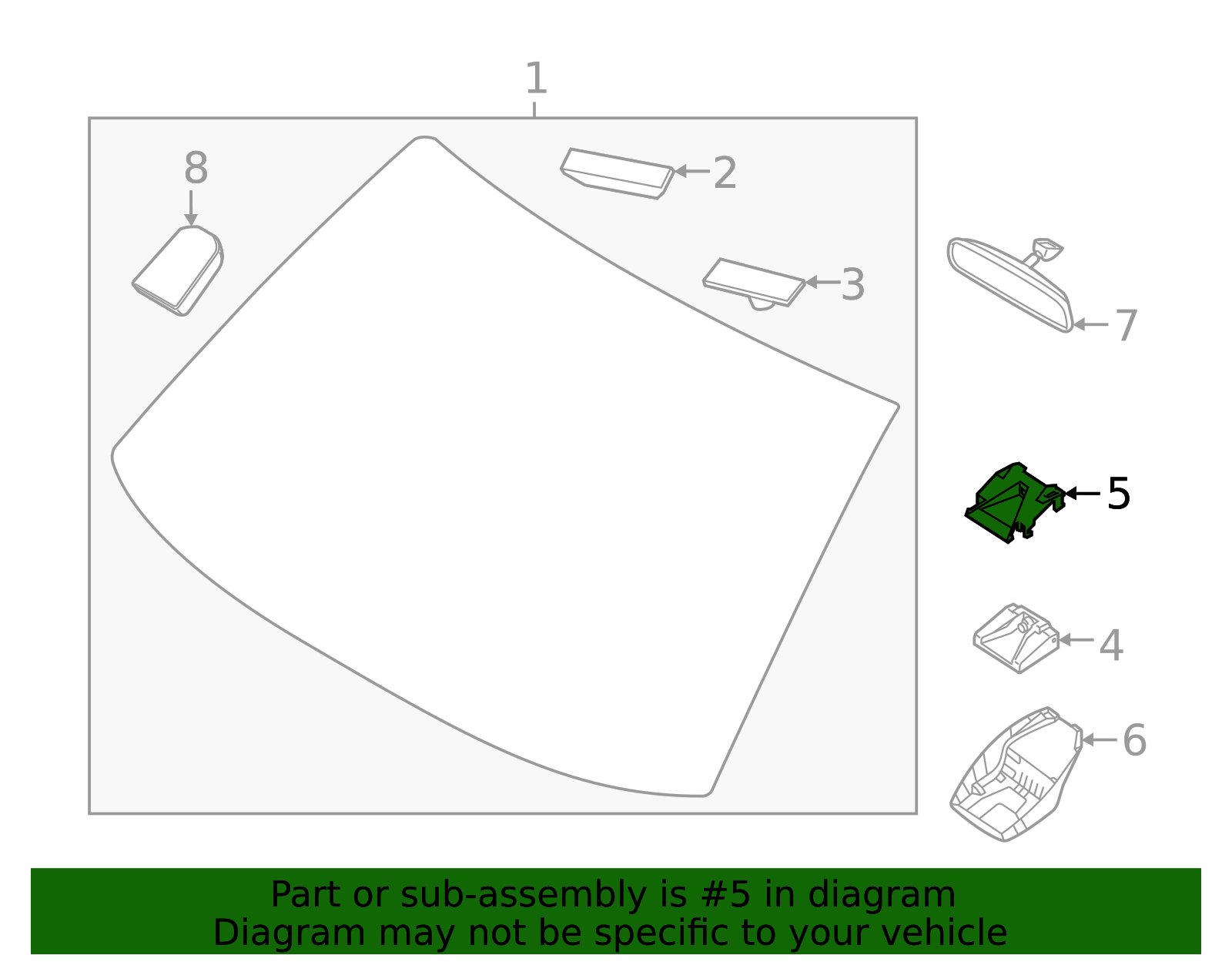 1

8

2

3

7

5

4

6

Part or sub-assembly is #5 in diagram
Diagram may not be specific to your vehicle