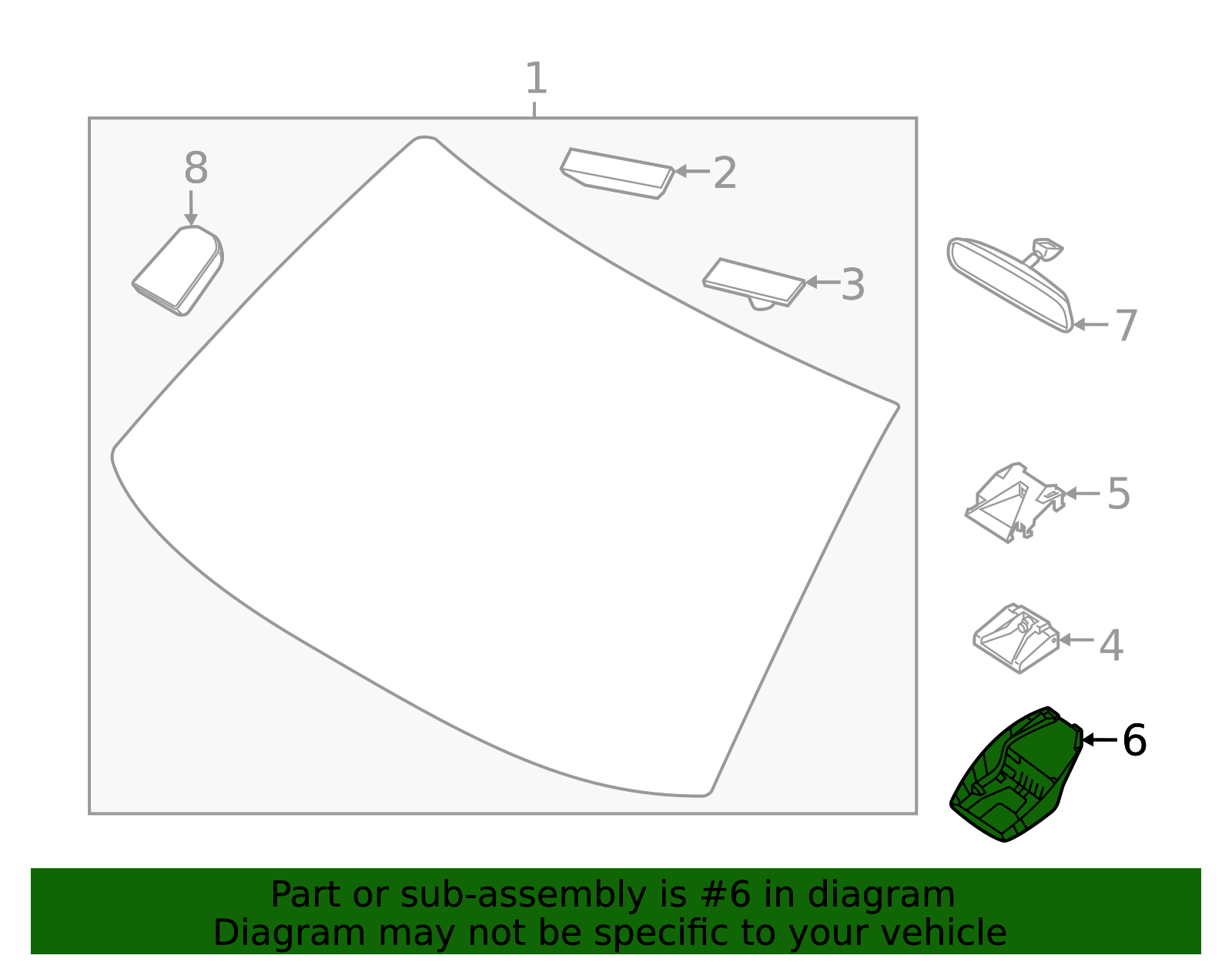 1
8
2
3
7
5
4
6

Part or sub-assembly is #6 in diagram
Diagram may not be specific to your vehicle