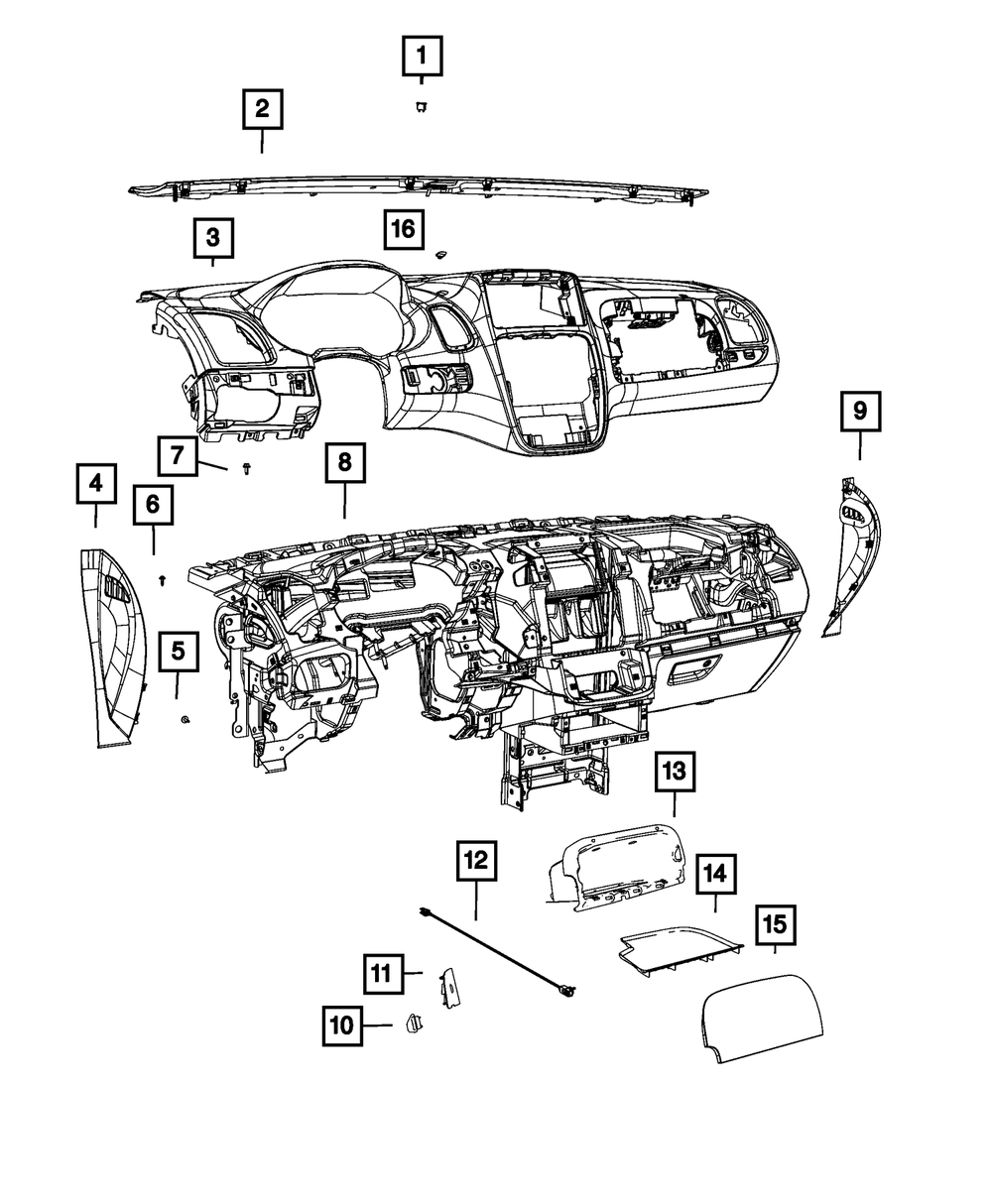 1
2
16
3
9
7
8
4
6
5
13
12
14
15
11
10