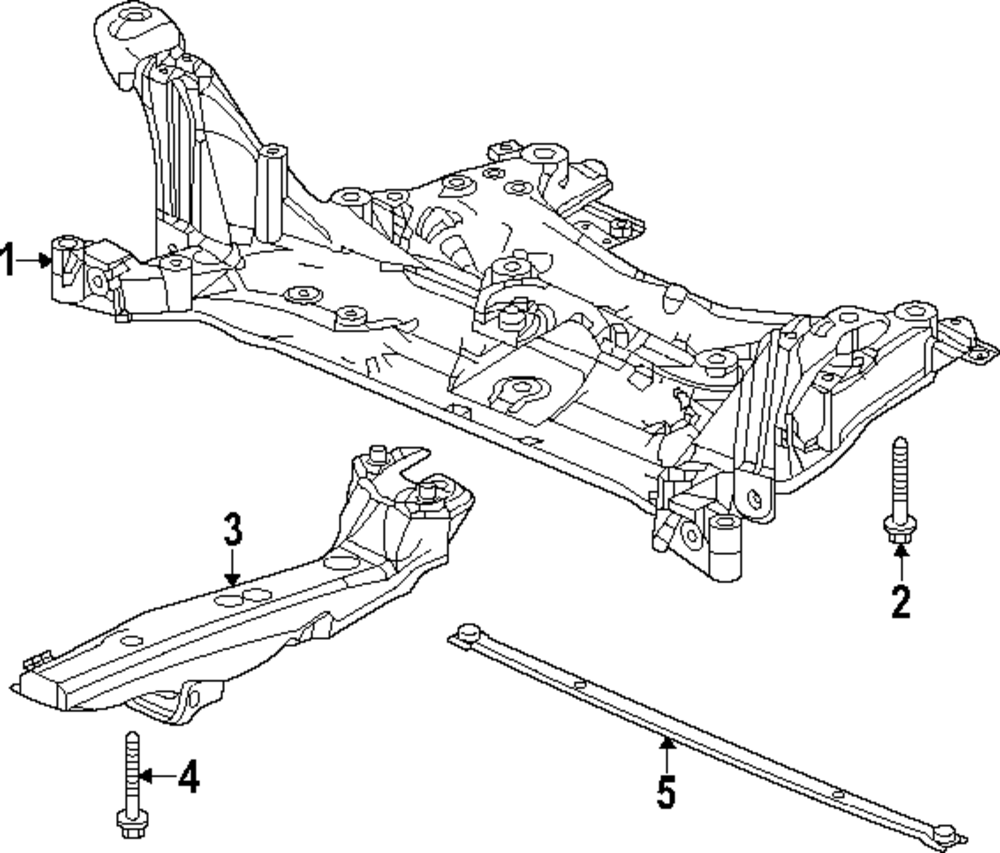 1
3
2
4
5