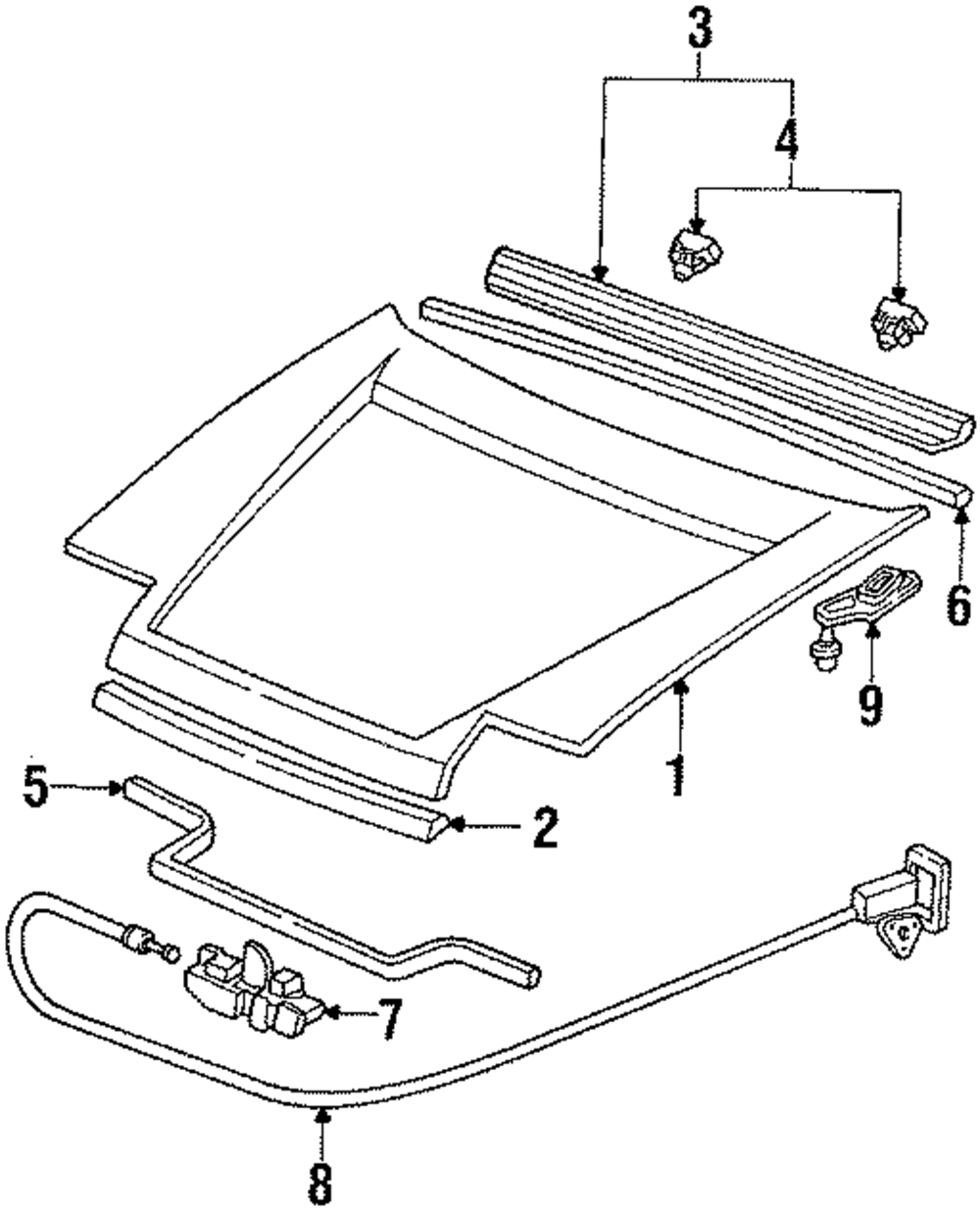 3
4
6
9
1
5
2
7
8