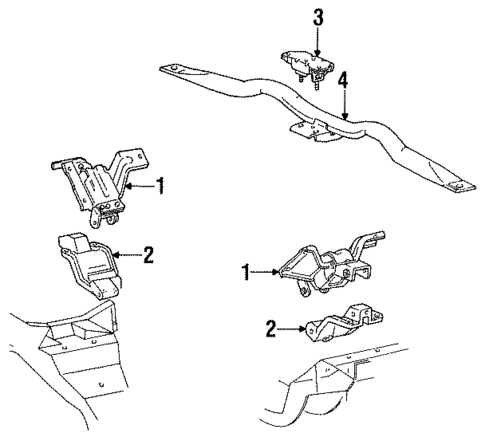 3
4
1
2
1
2