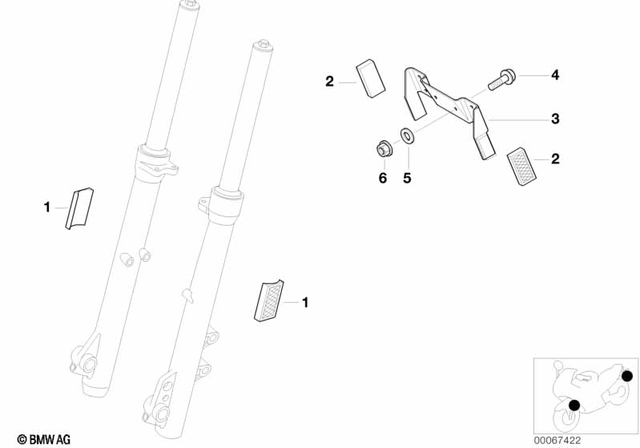 2
4
3
2
6
5
1
1
© BMW AG
00067422