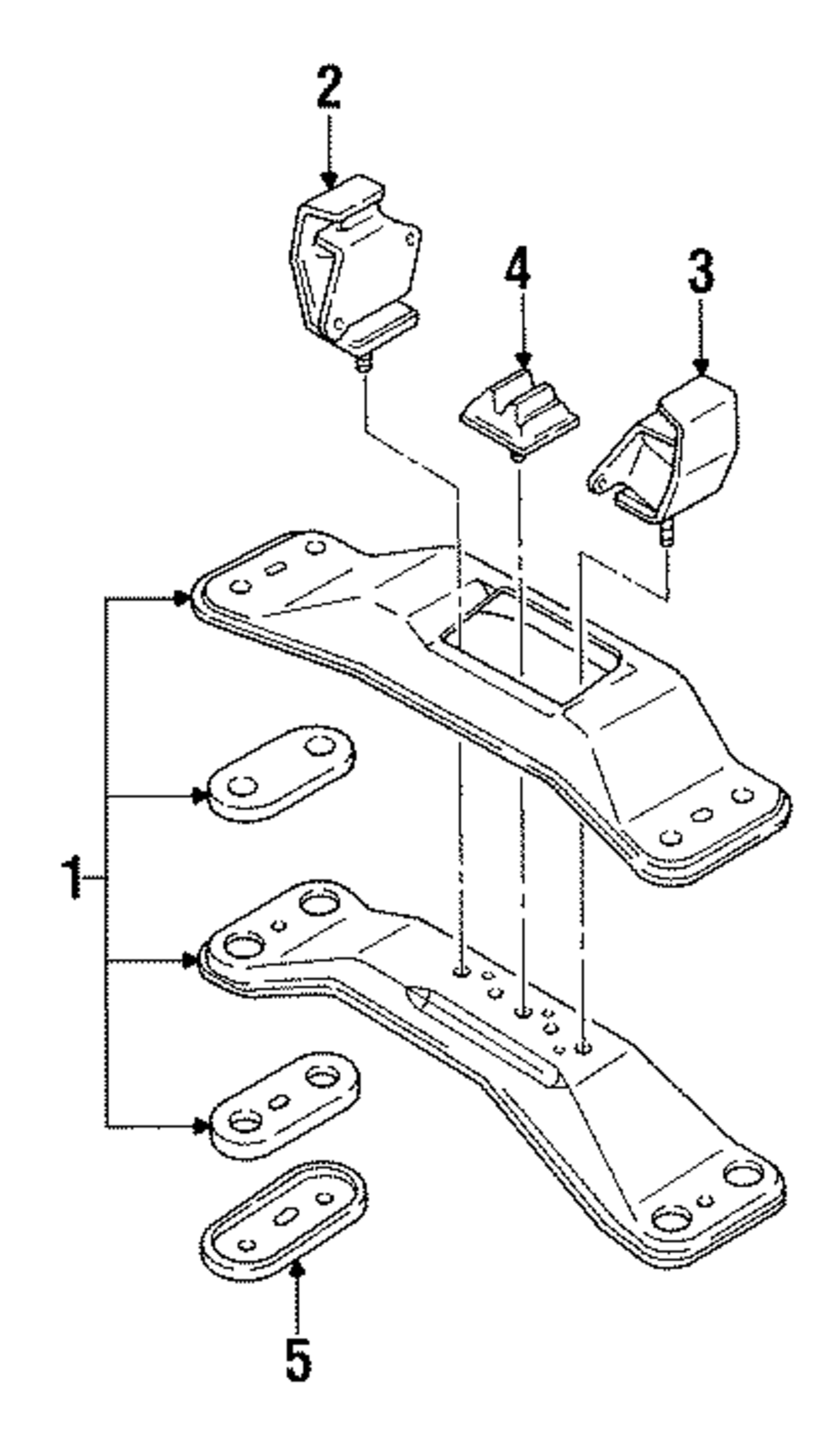 2
4
3
1
5