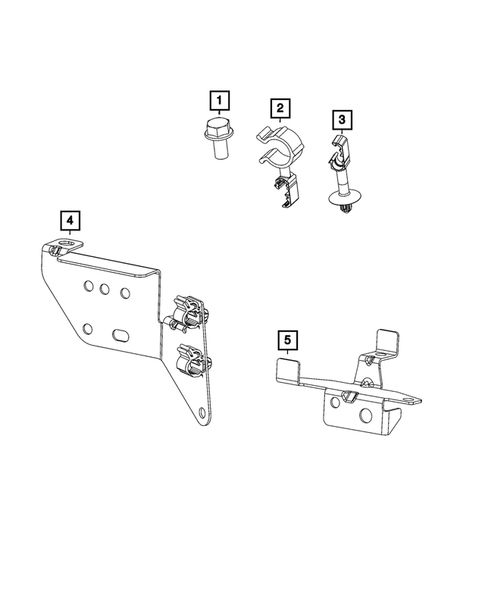 1
2
3
4
5