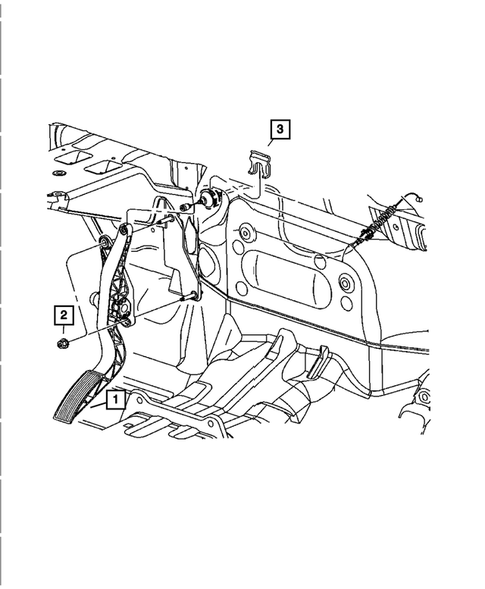 3

2

1