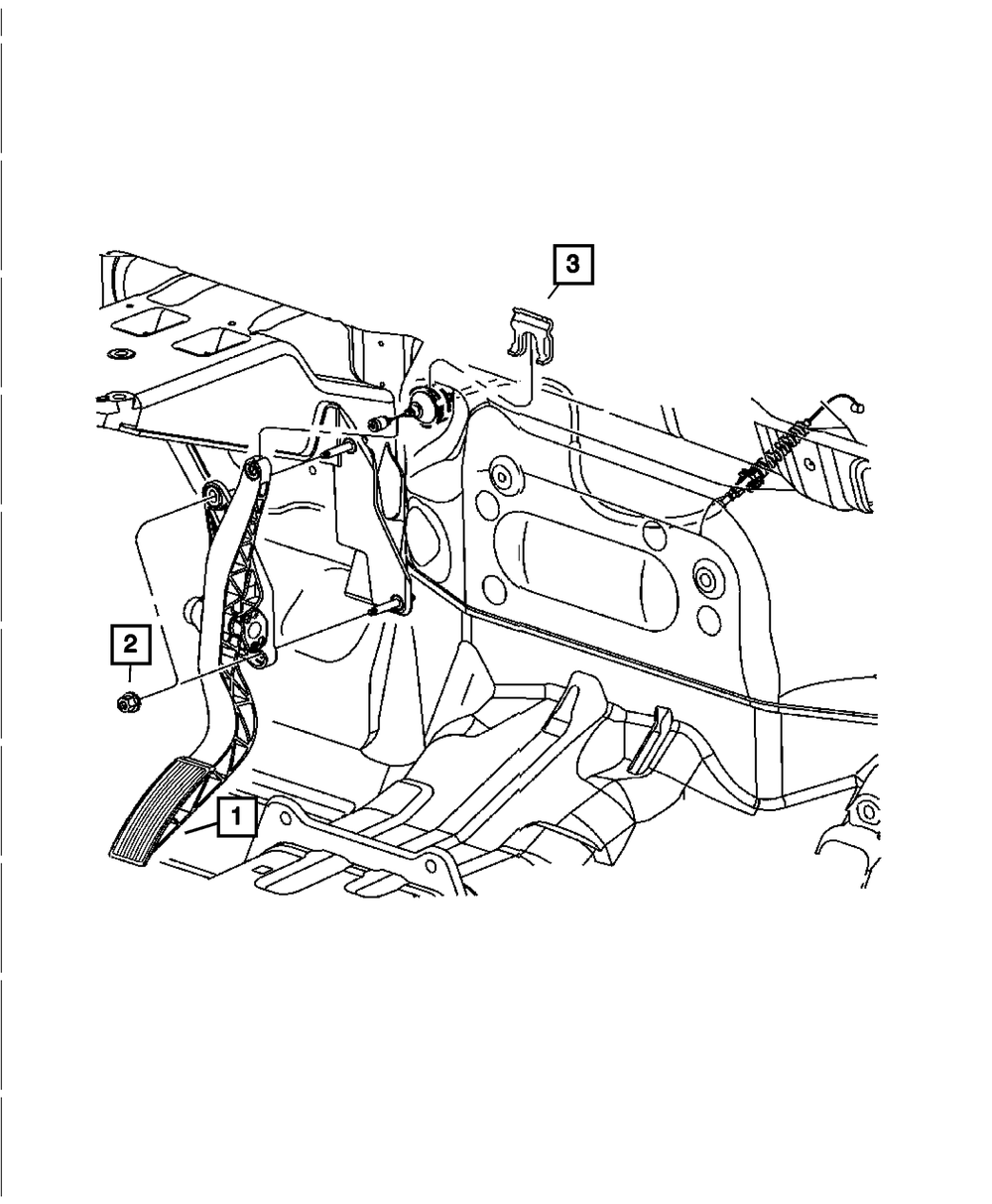 3

2

1