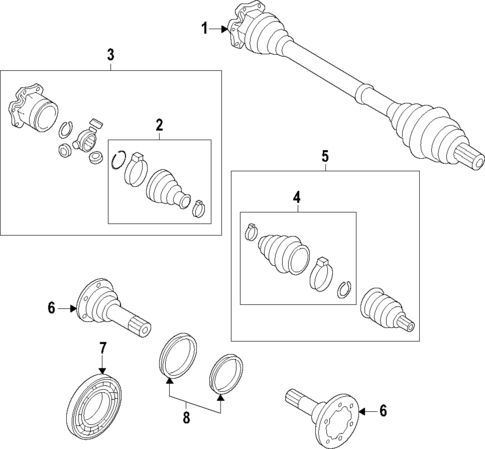 1
3
2
5
4
6
7
8
6