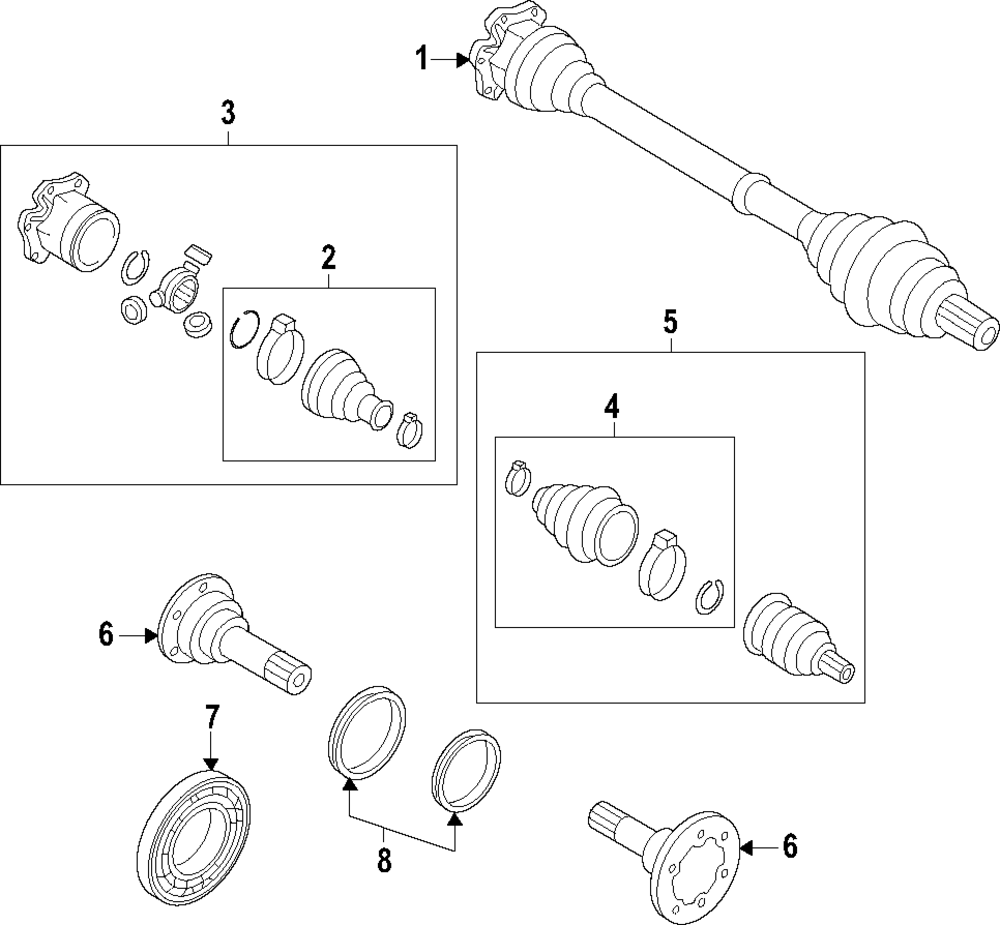 1
3
2
5
4
6
7
8
6