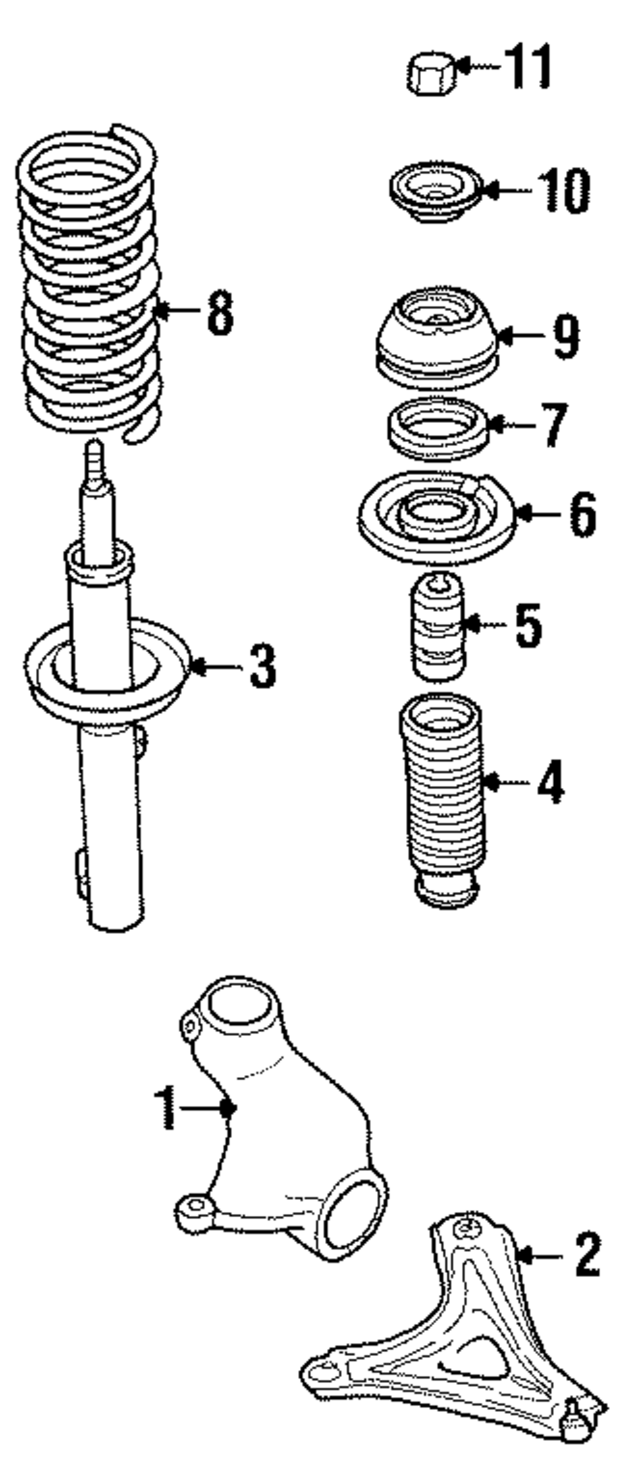 11
10
8
9
7
6
5
3
4
1
2