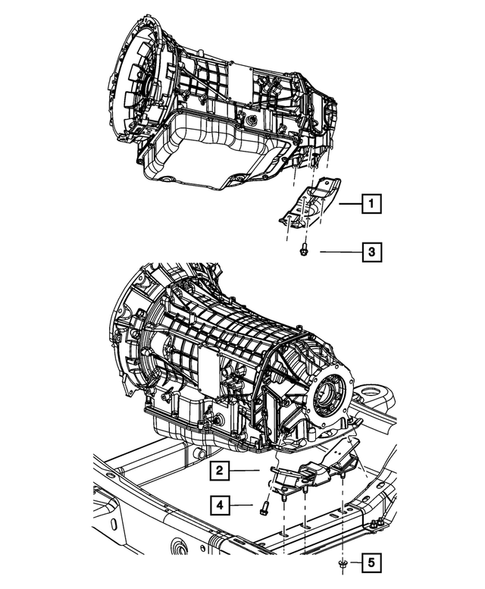 1
3
2
4
5