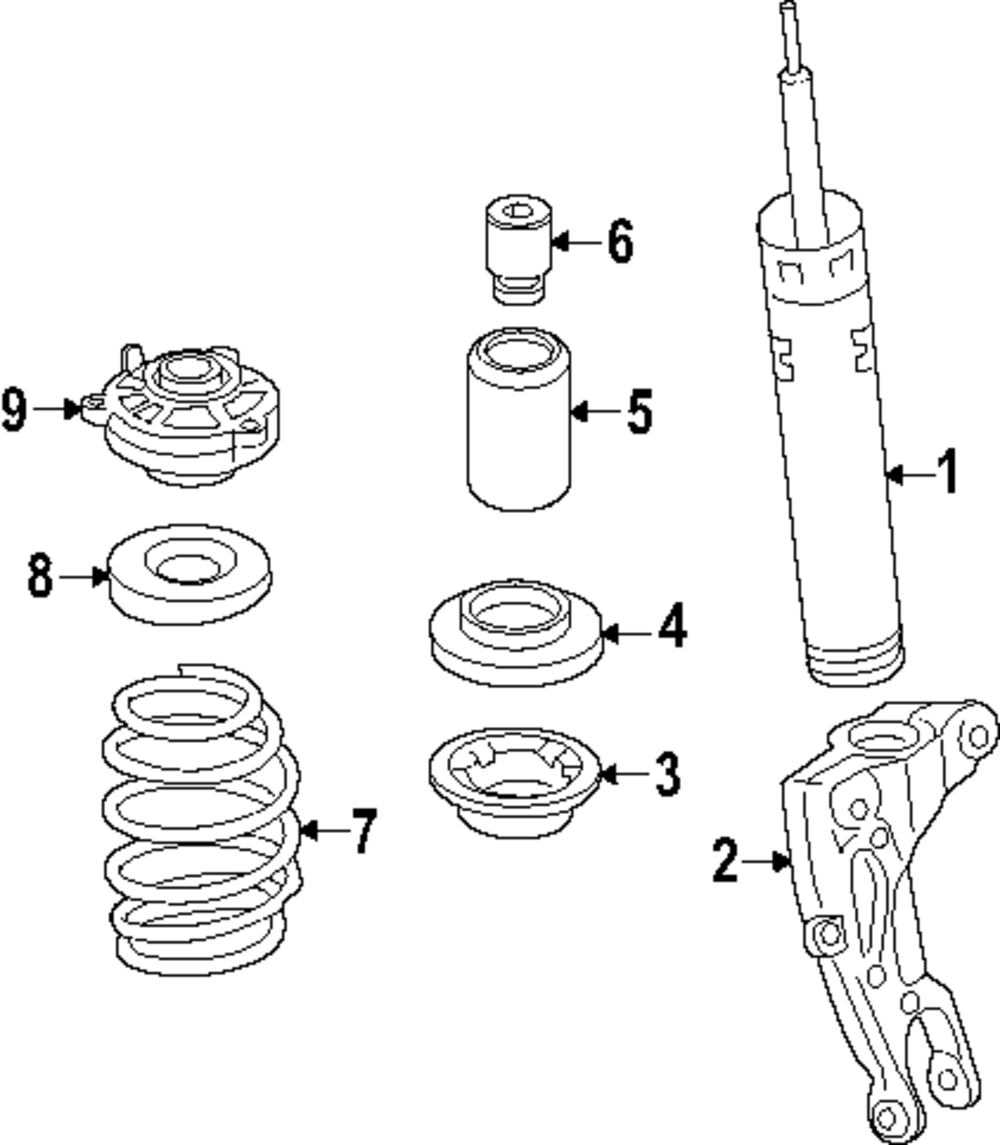 6
9
5
1
8
4
3
7
2