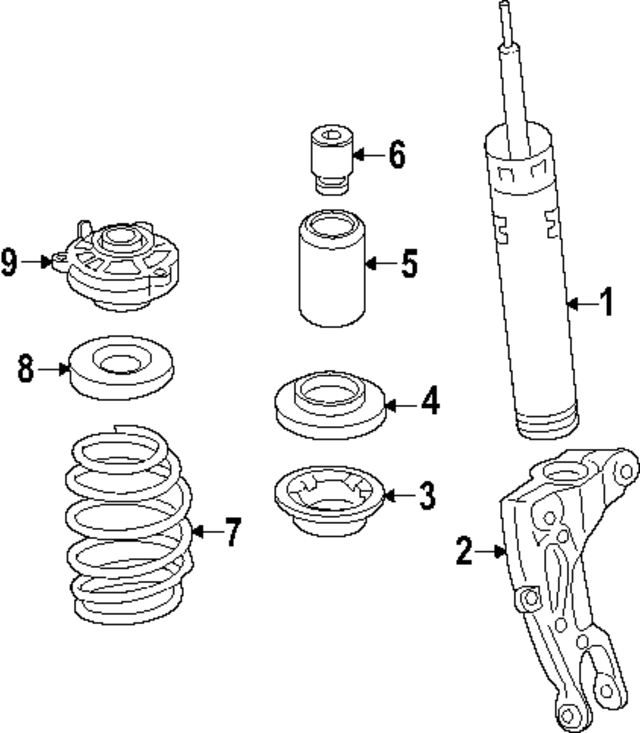 6
9
5
1
8
4
3
7
2