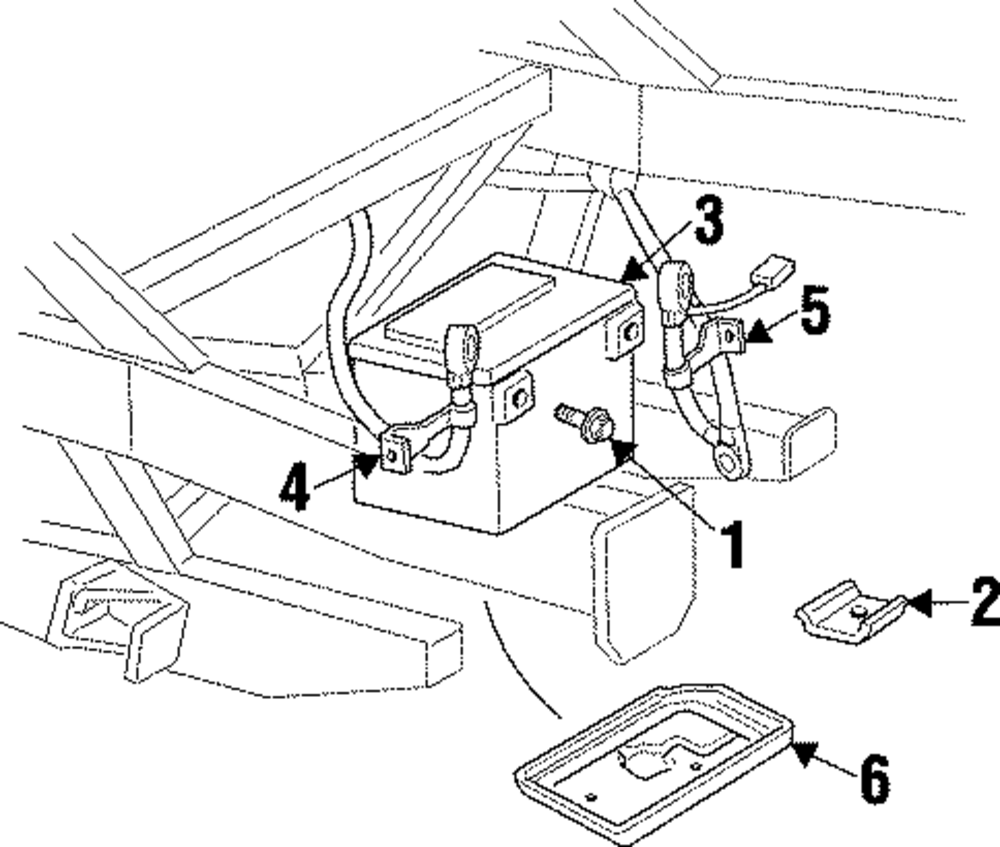 3
5
4
1
2
6