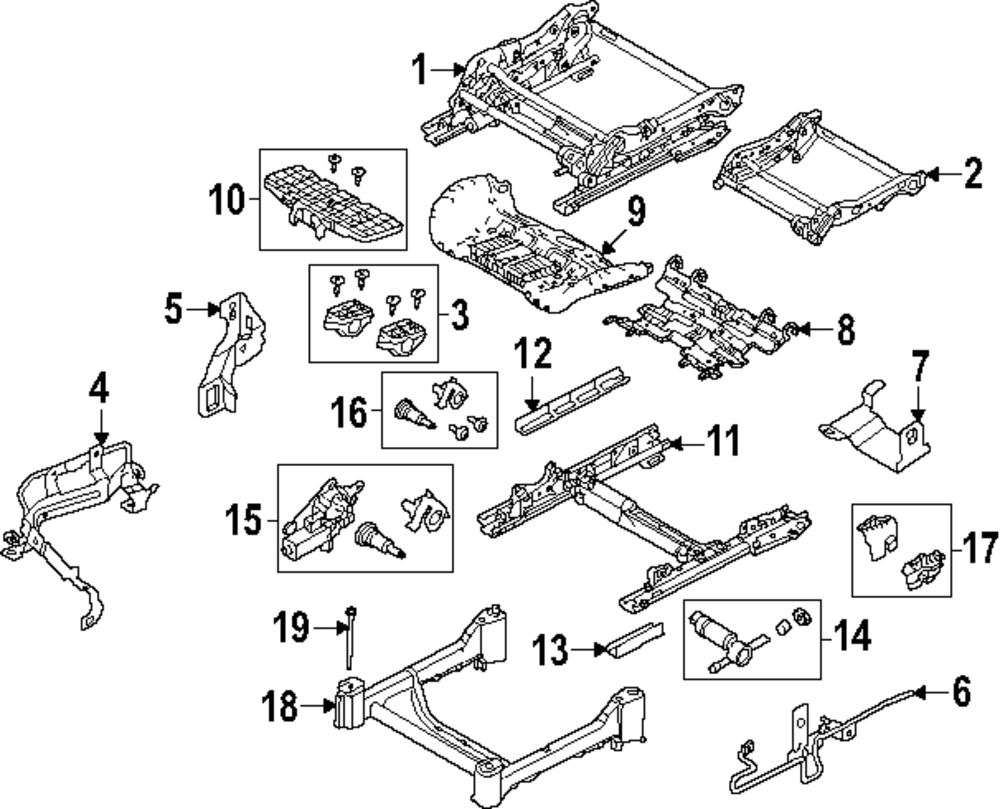 1
2
10
9
5
3
8
12
7
4
16
11
15
17
19
13
14
18
6