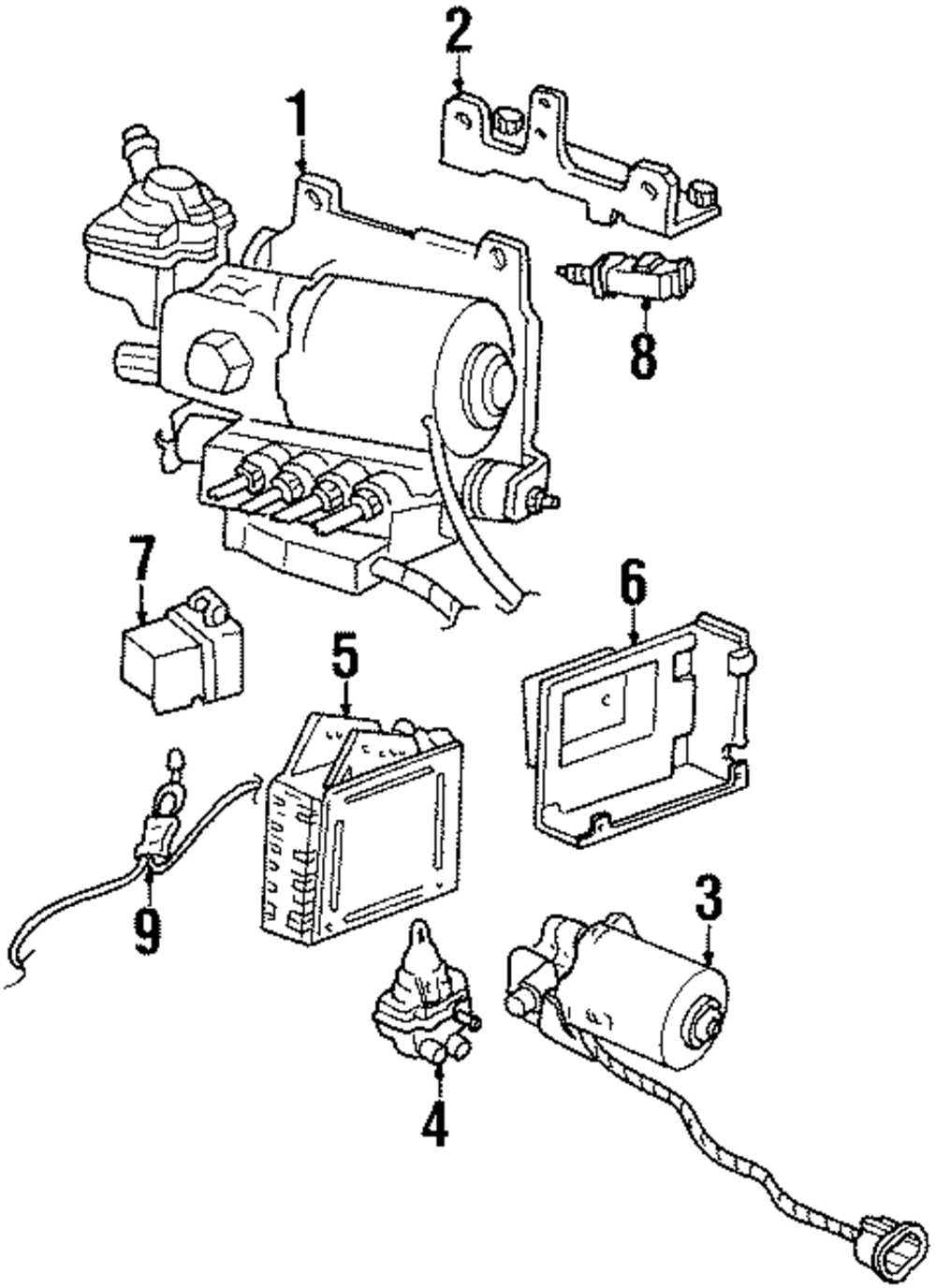 2
1
8
7
6
5
9
3
4